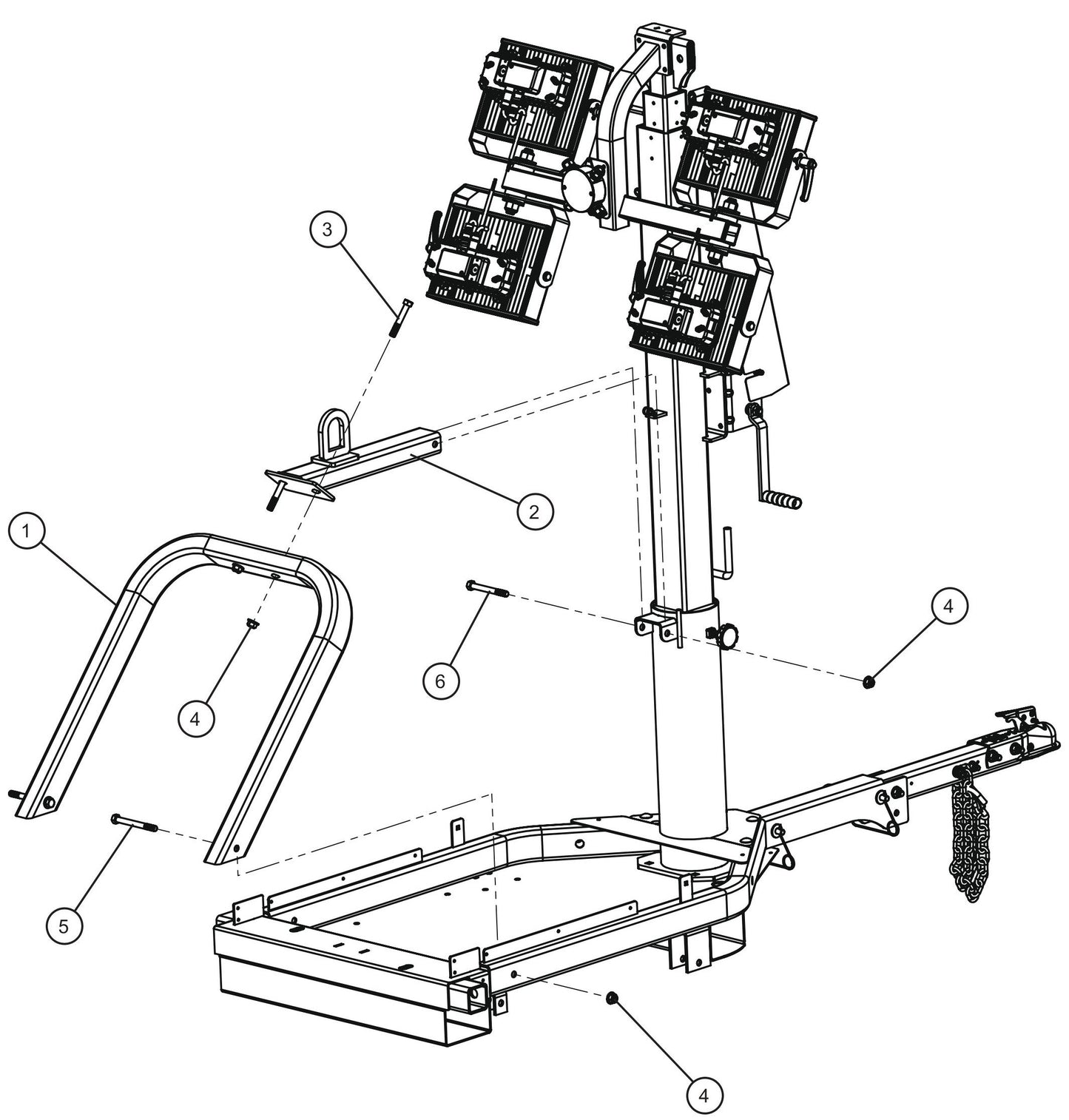 3
2
1
4
6
4
5
4