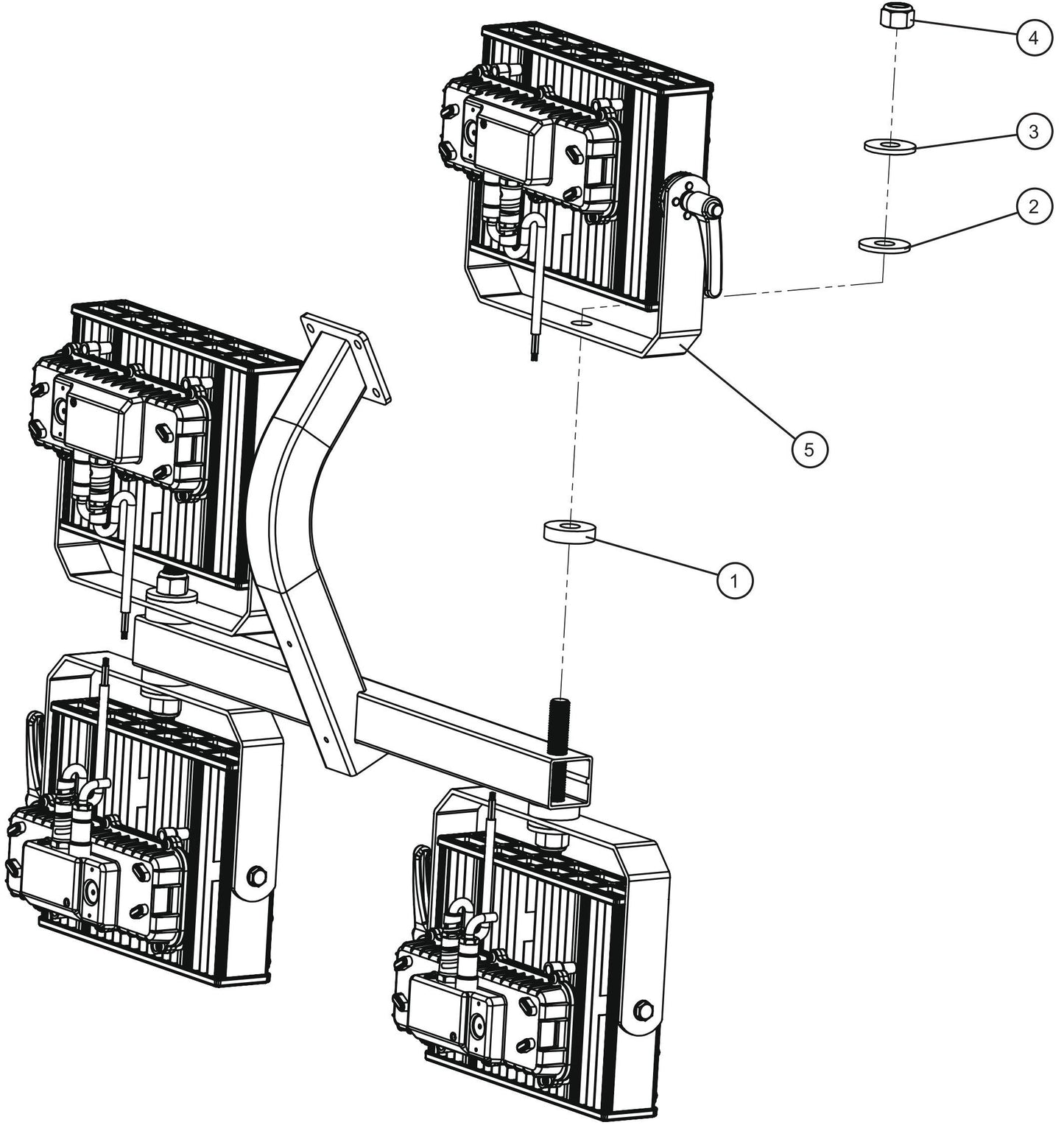 4

3

2

5

1