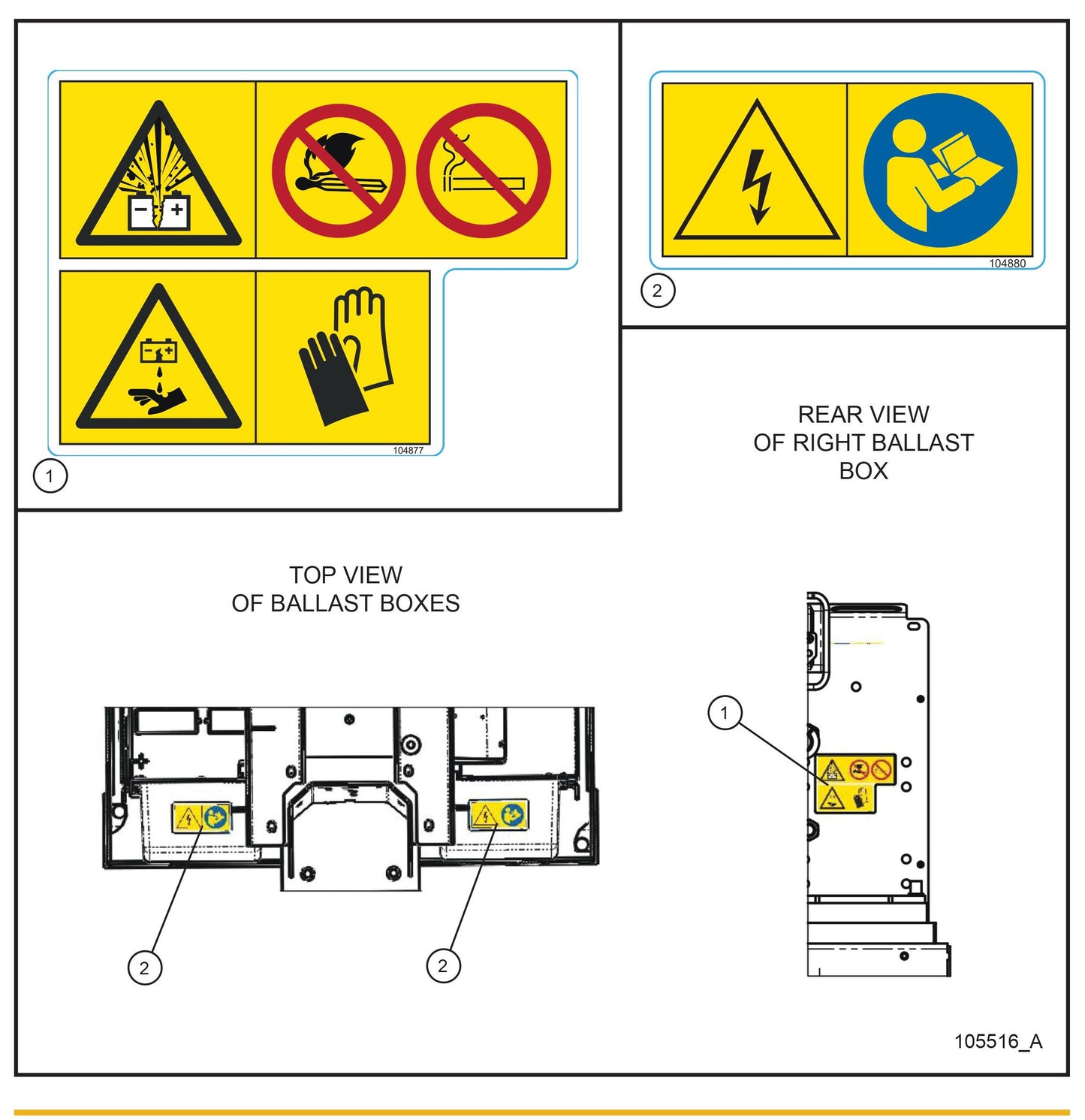 104877

1

104880

2

REAR VIEW
OF RIGHT BALLAST
BOX

TOP VIEW
OF BALLAST BOXES

1

2

2

105516_A