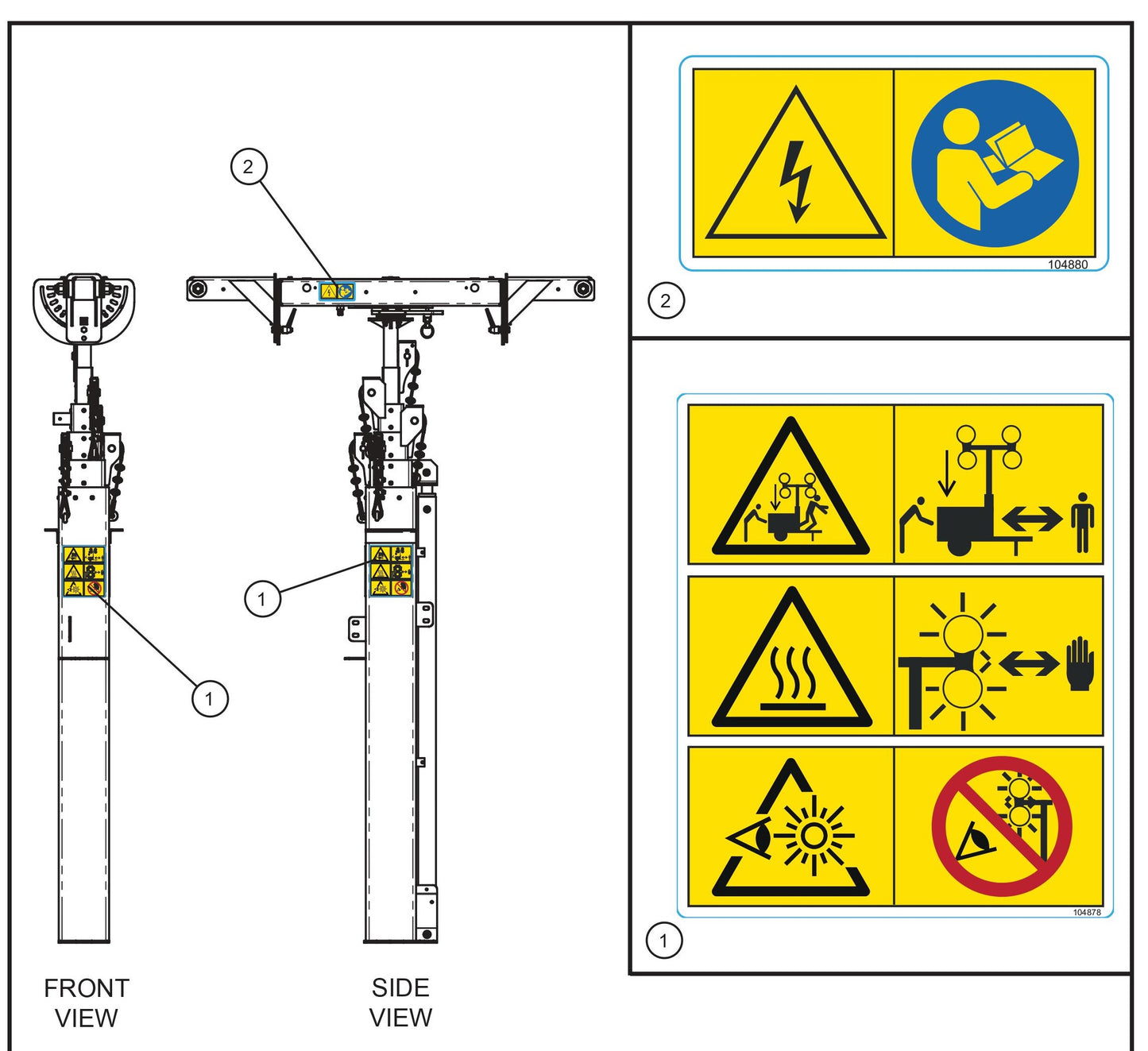 2

1

1

FRONT VIEW

SIDE VIEW

104880

2

104878

1