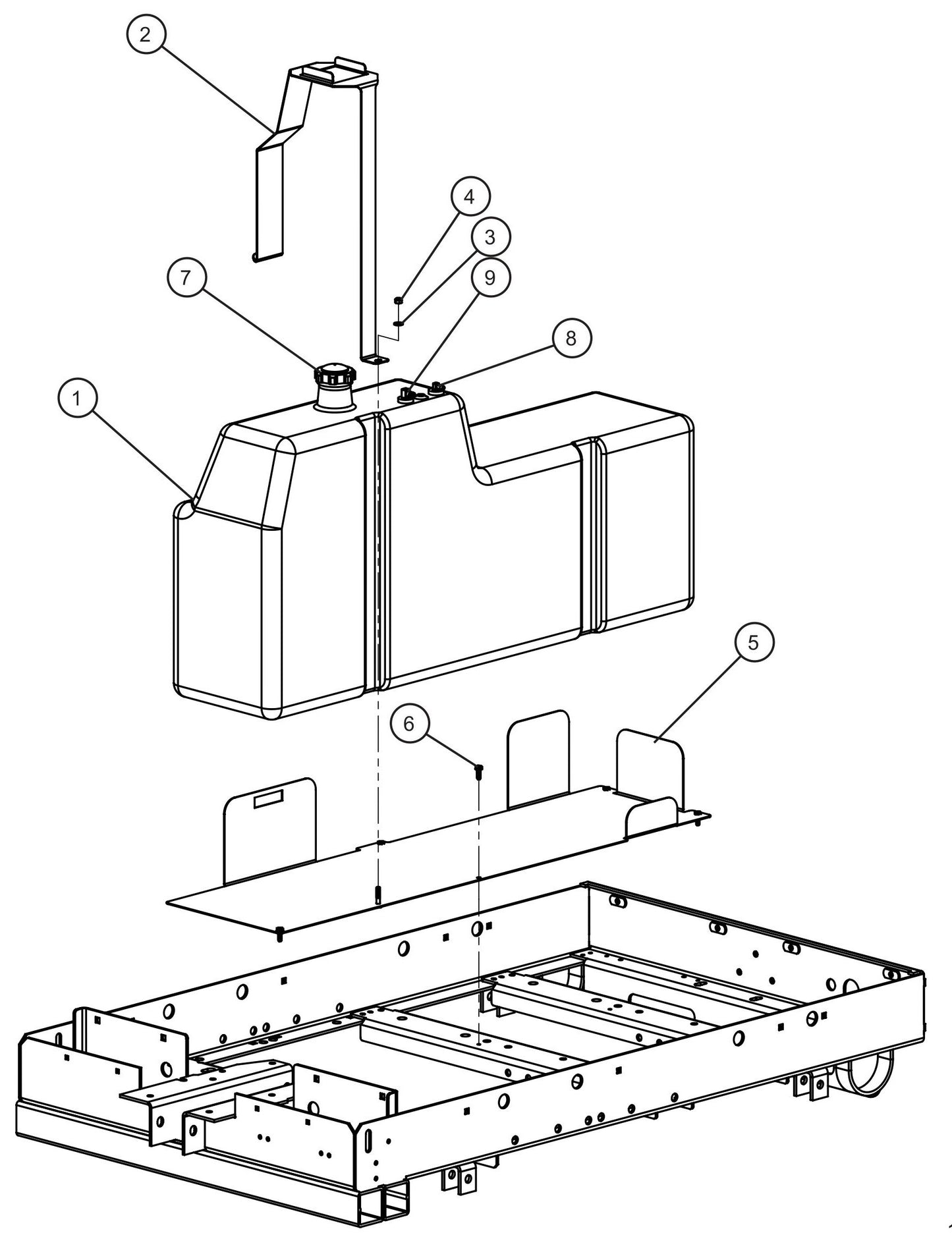 2
4
3
7
9
8
1
5
6