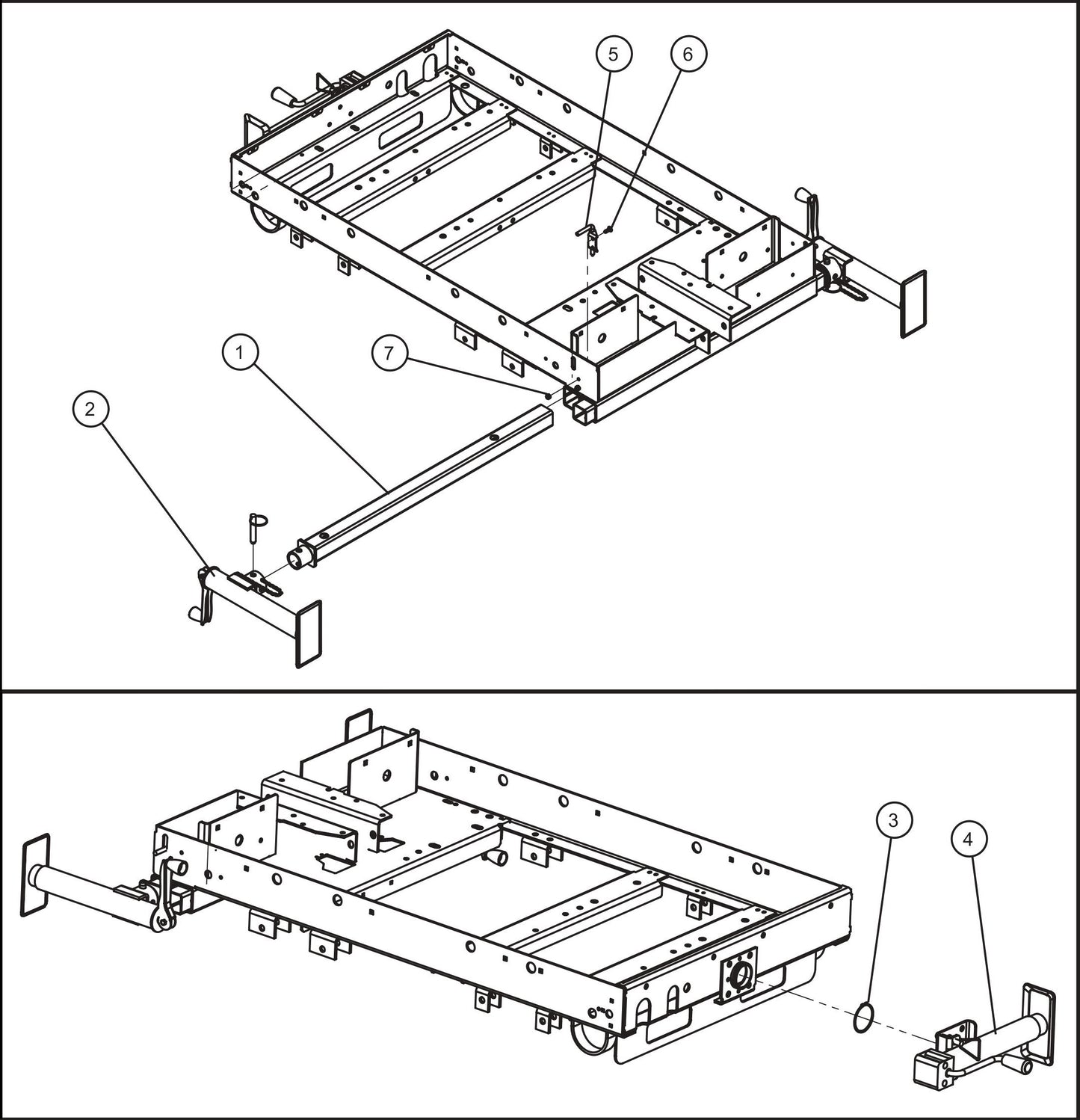 5
6
1
7
2
3
4