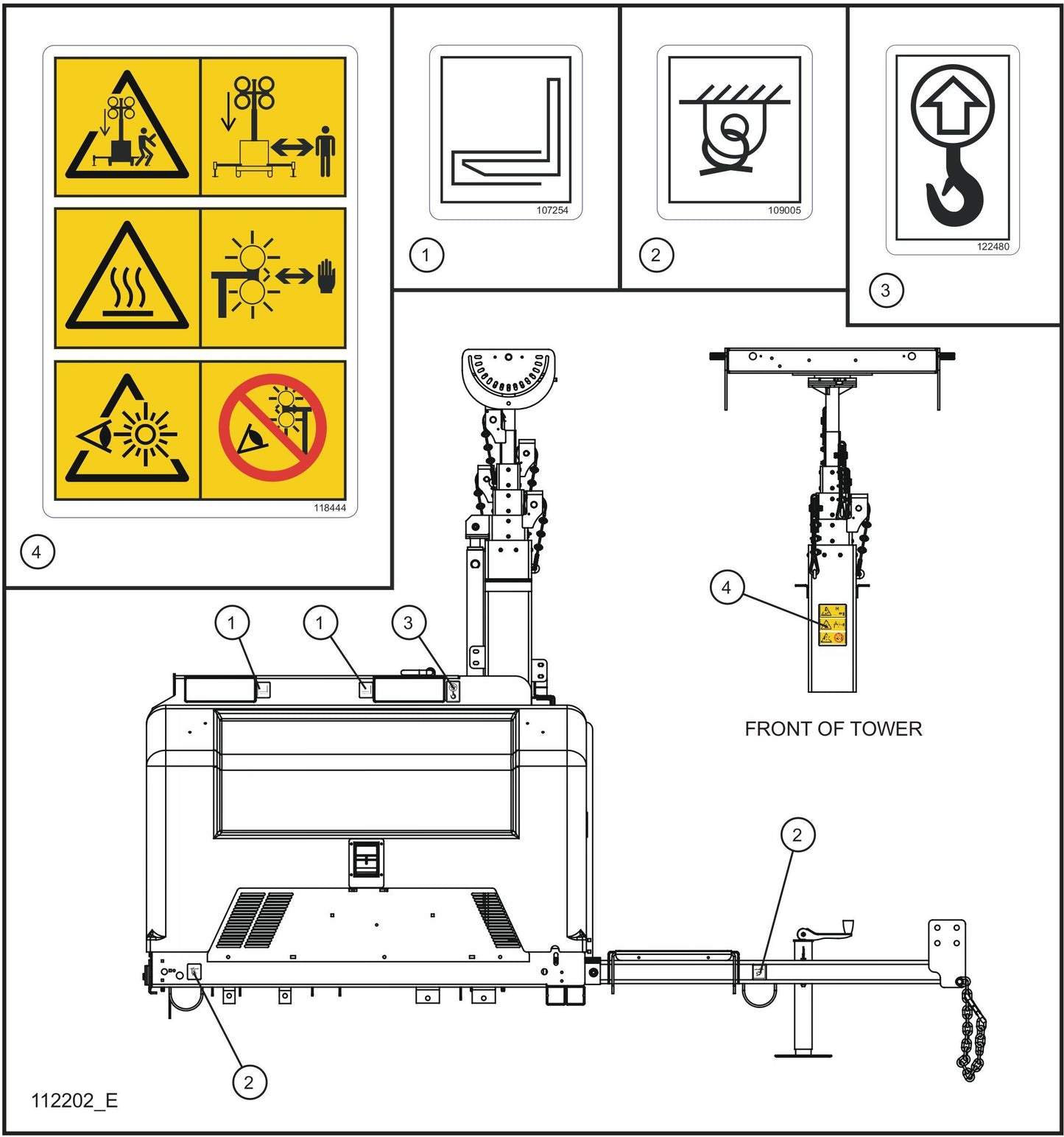 118444

4

107254

1

109005

2

122480

3

1

1

3

4

FRONT OF TOWER

2

2

112202_E