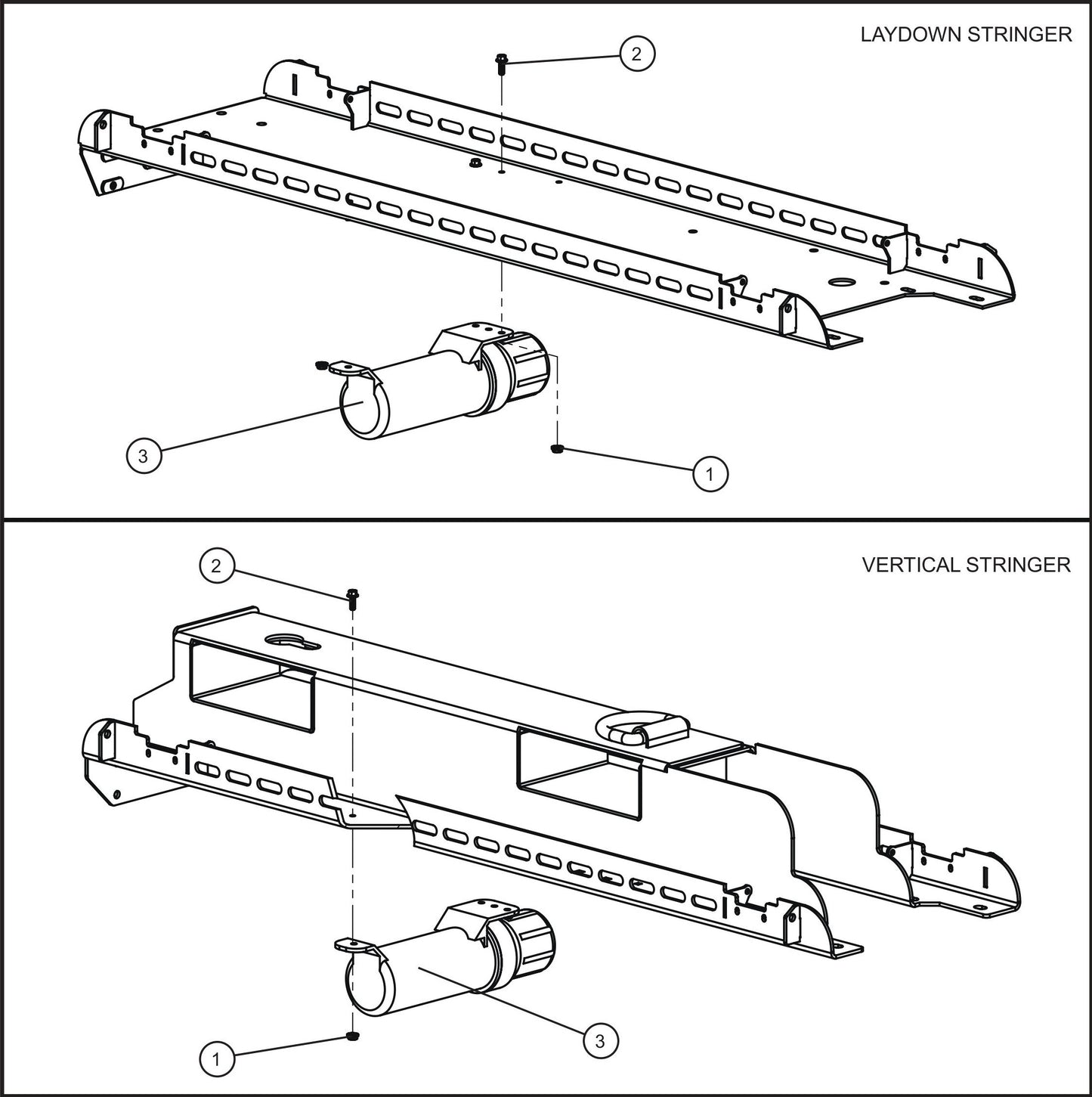 LAYDOWN STRINGER

2

3

1

VERTICAL STRINGER

2

3

1