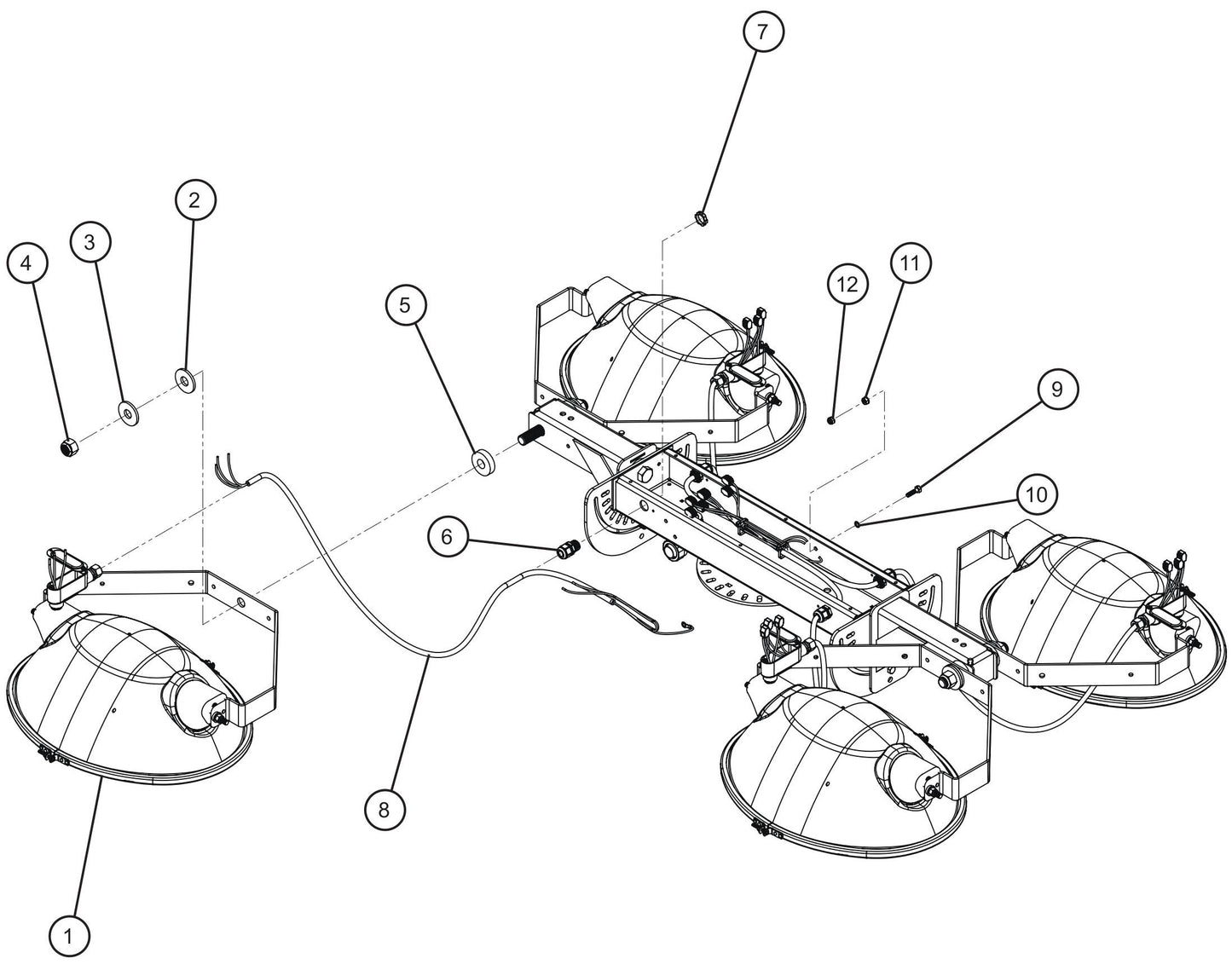 7
2
3
4
12
11
5
9
10
6
8
1