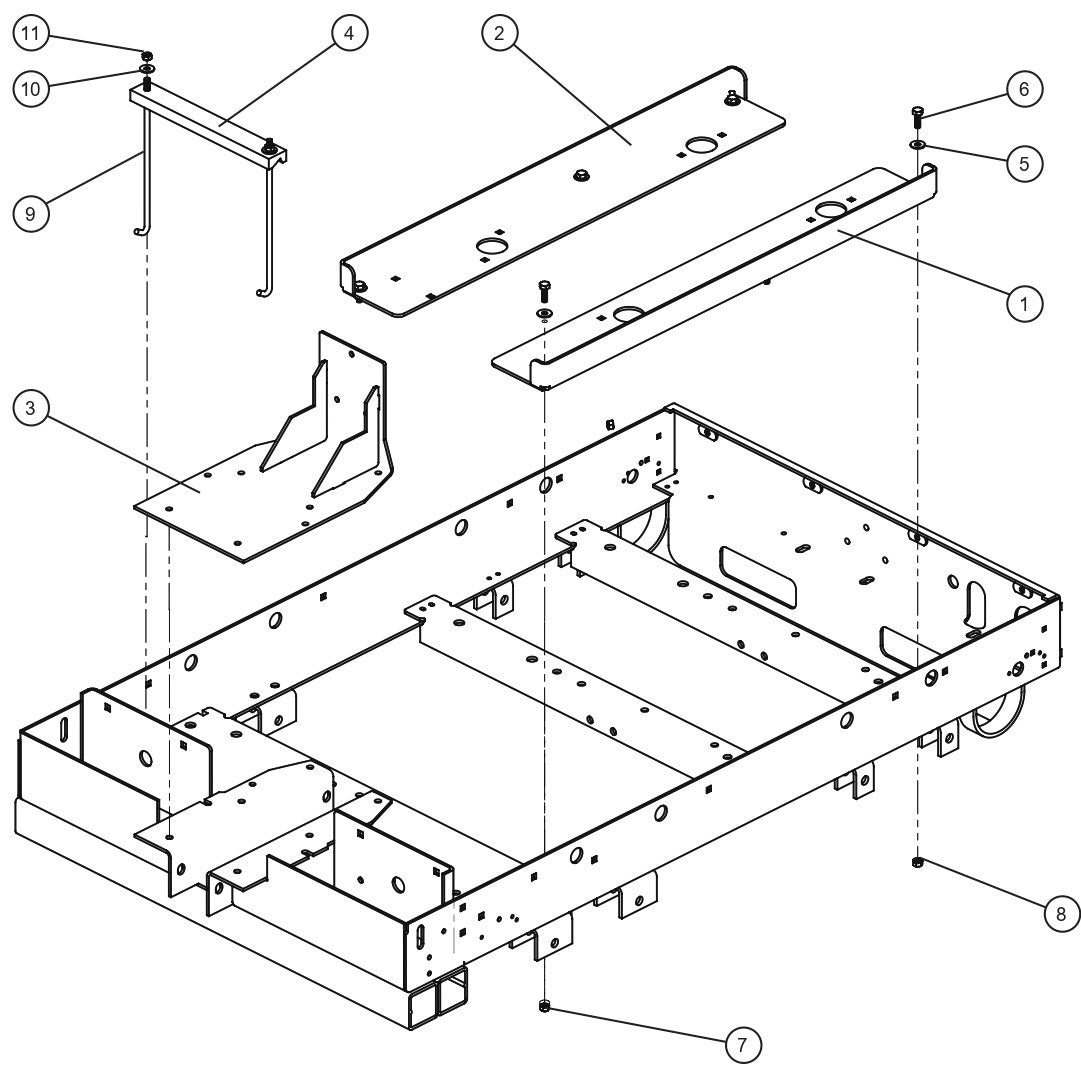 11
10
4
2
6
5
9
1
3
8
7