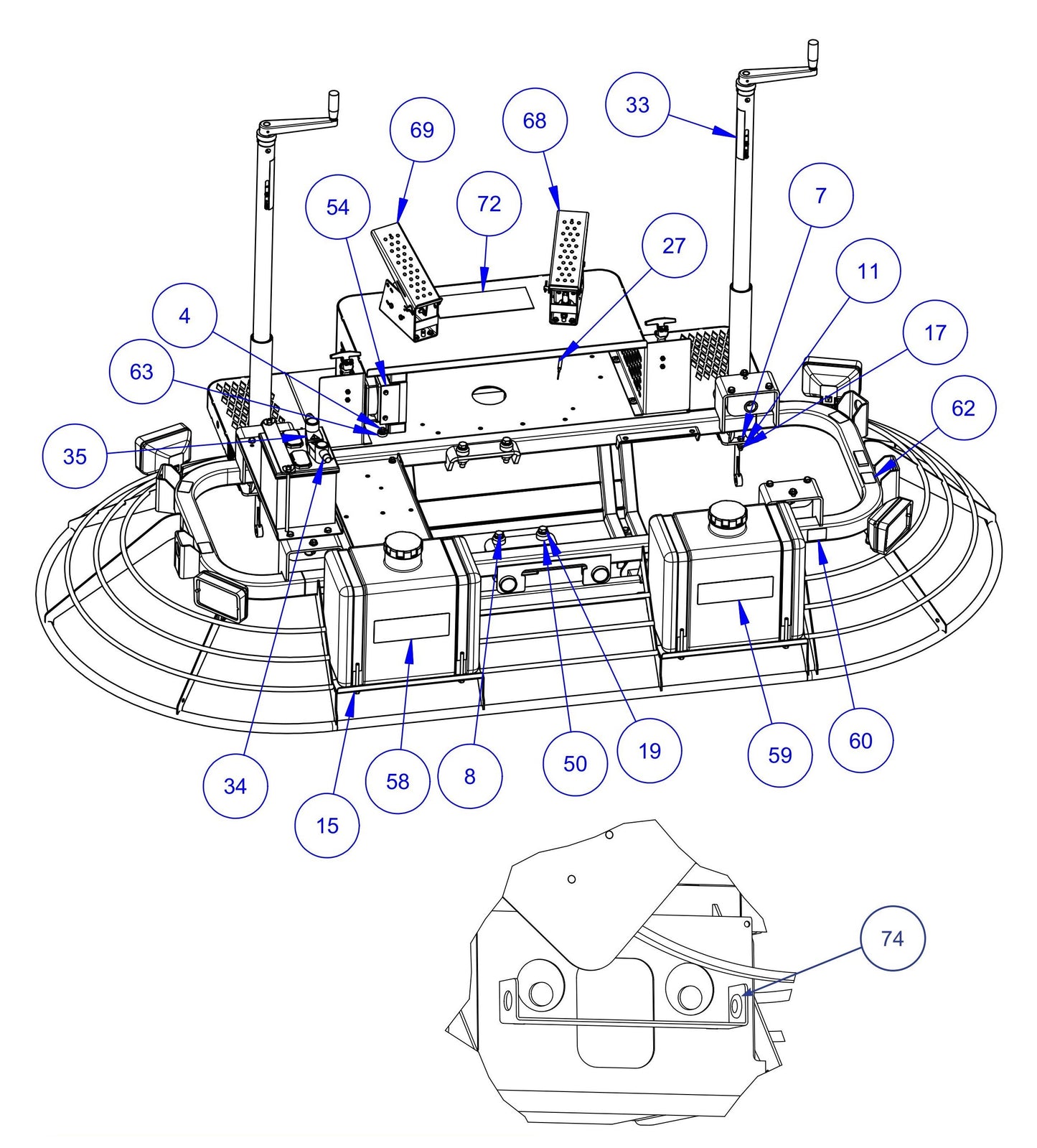 33

69

68

54

72

7

27

11

4

17

63

62

35

34

15

58

8

50

19

59

60

74