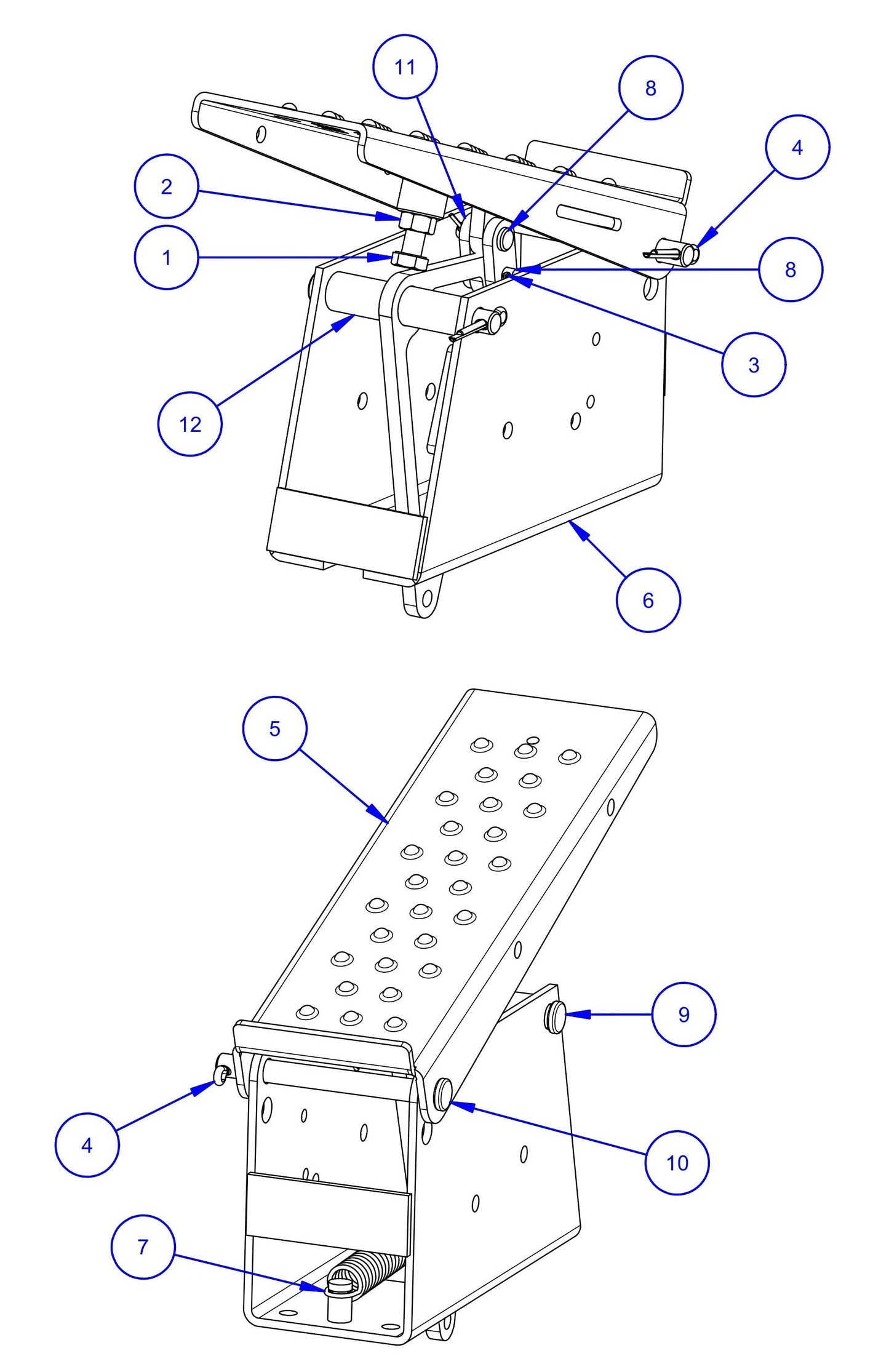 11
8
4
2
1
8
3
12
6
5
9
4
10
7