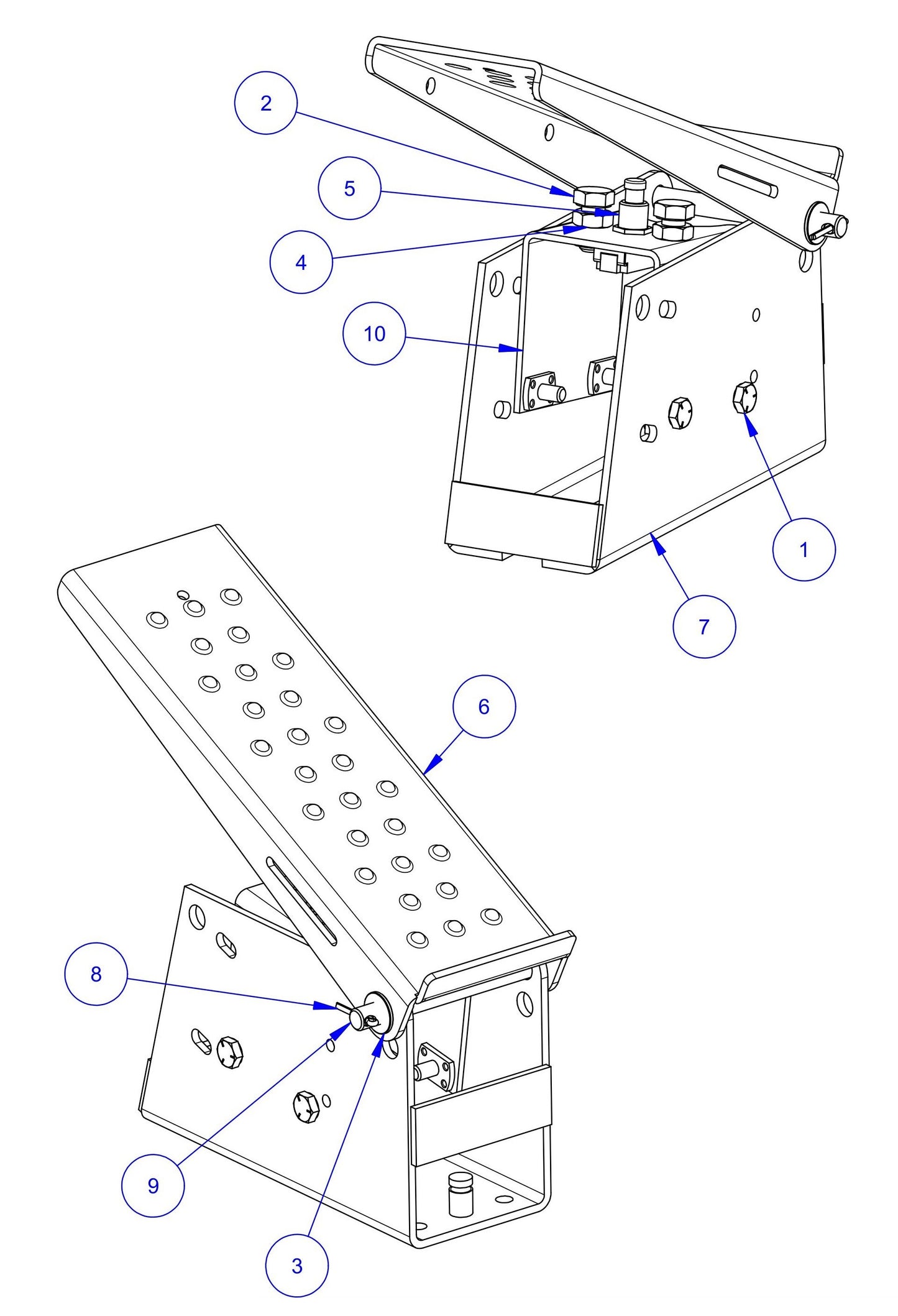 2

5

4

10

1

7

6

8

9

3