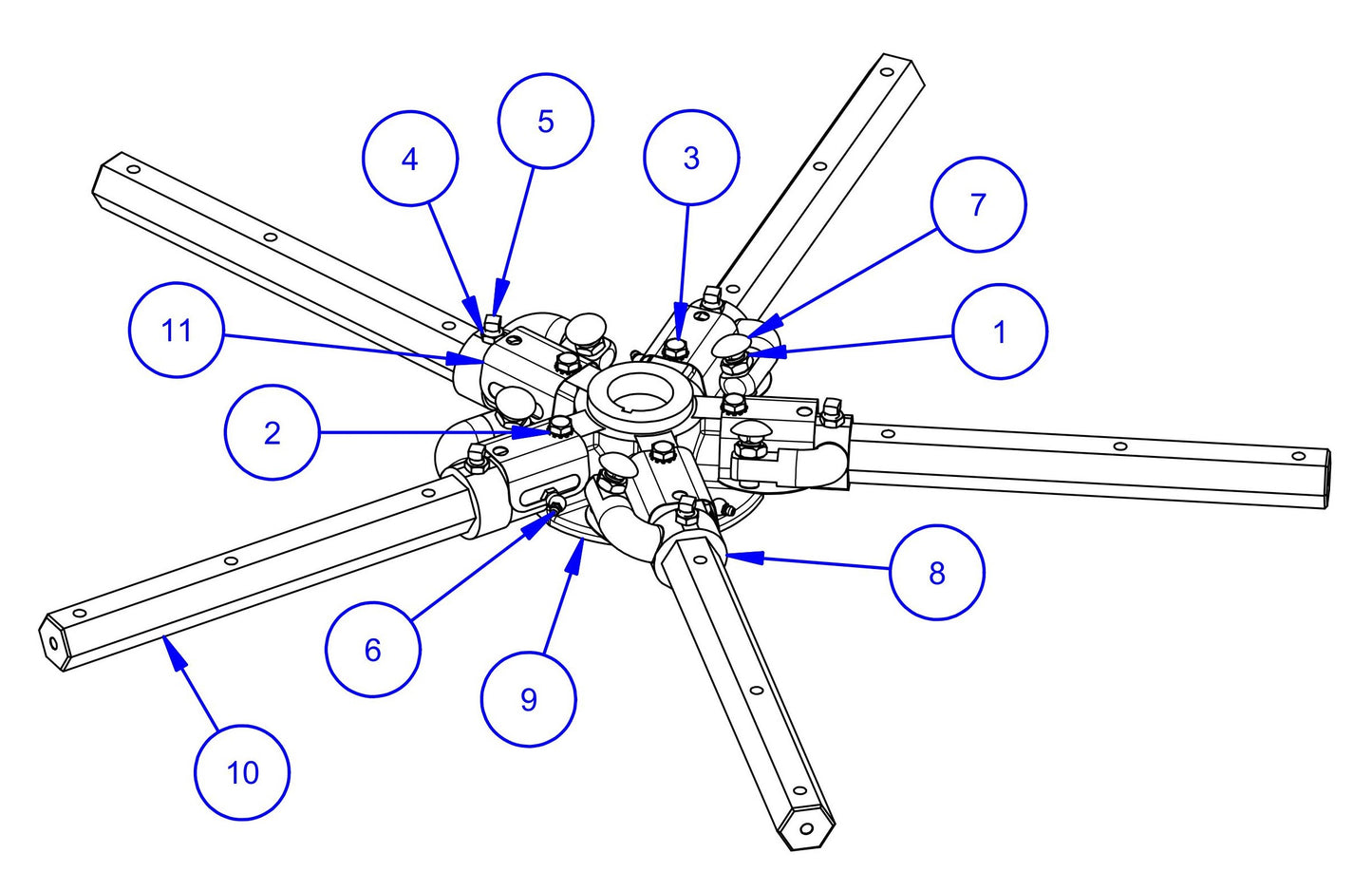 5
4
3
7
11
1
2
8
6
9
10