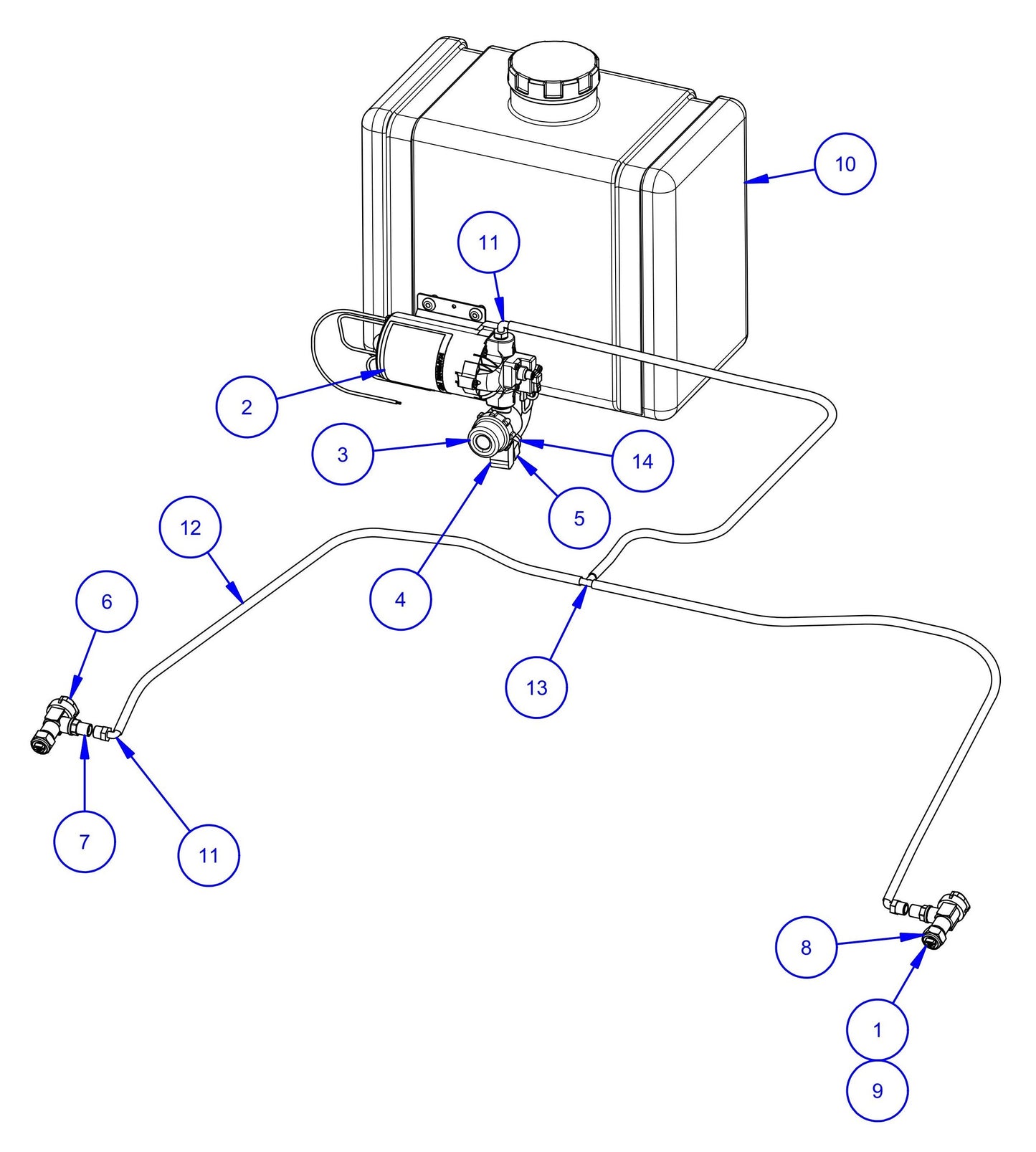 10

11

2

3

14

5

12

4

6

13

7

11

8

1

9