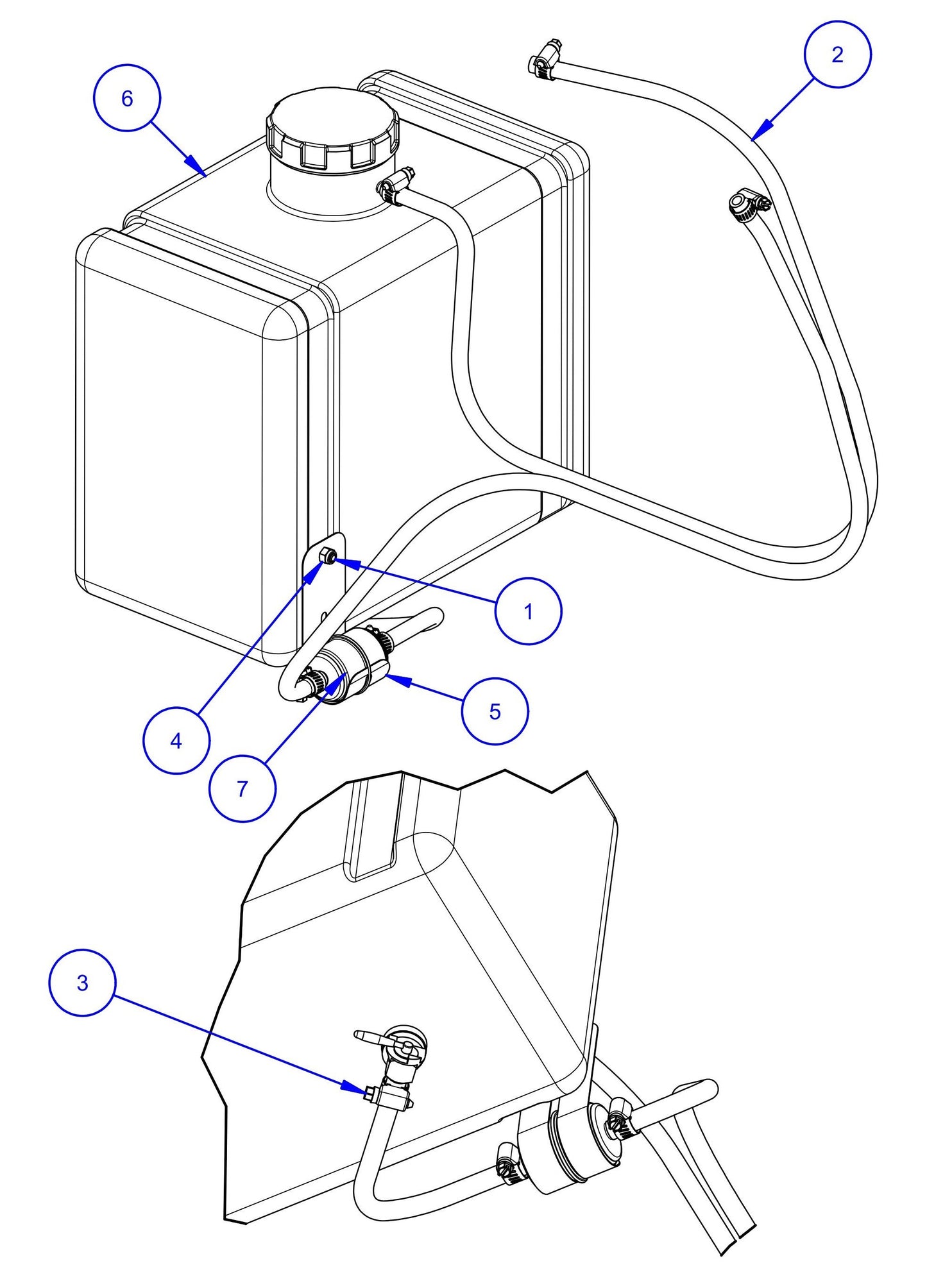 2
6
1
5
4
7
3