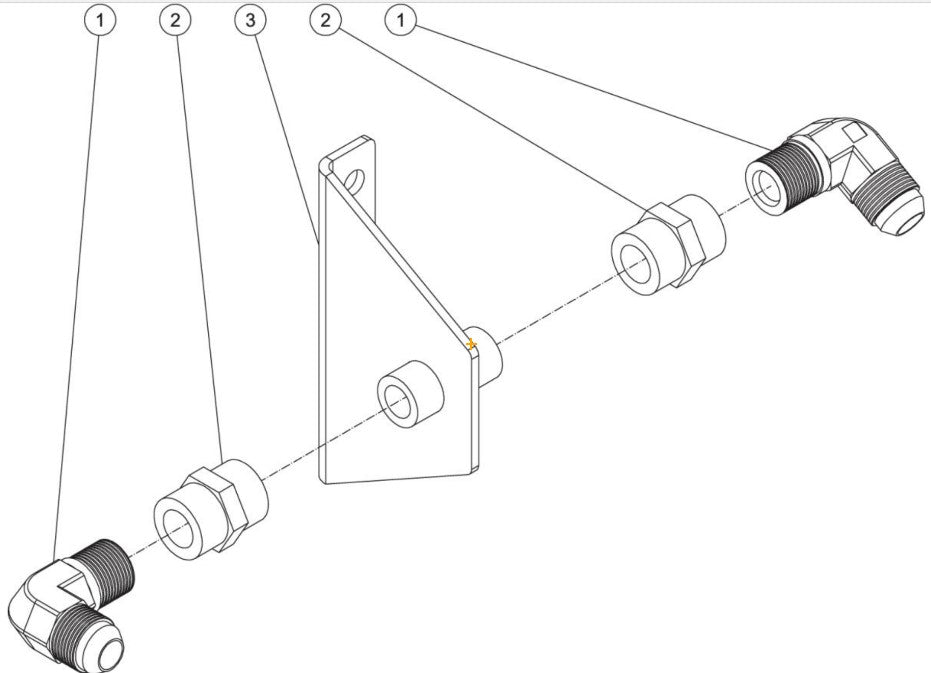 1
2
3
2
1