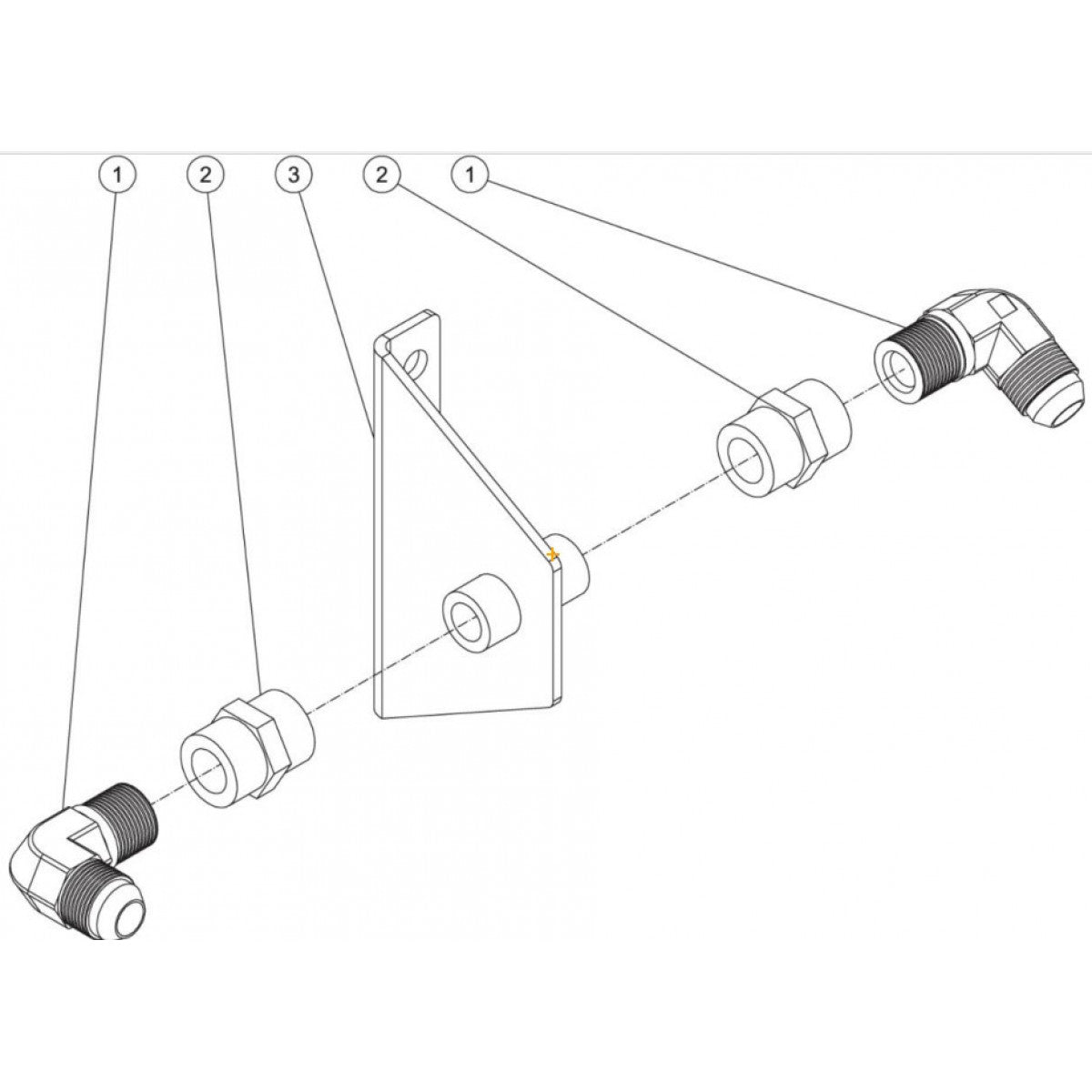 1 2 3 2 1