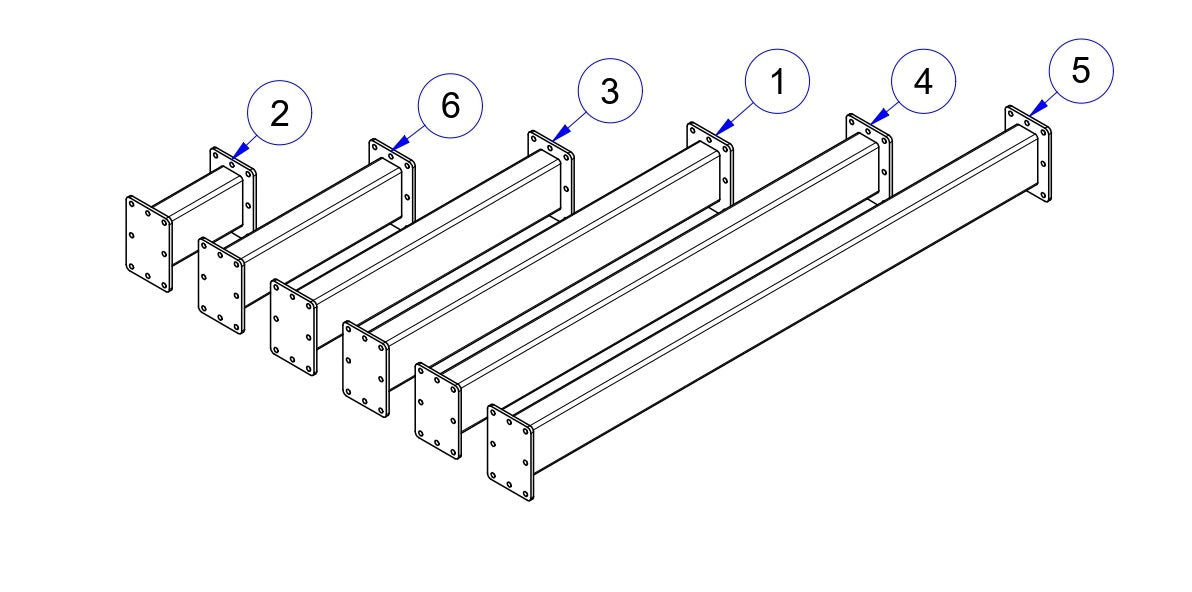 2
6
3
1
4
5