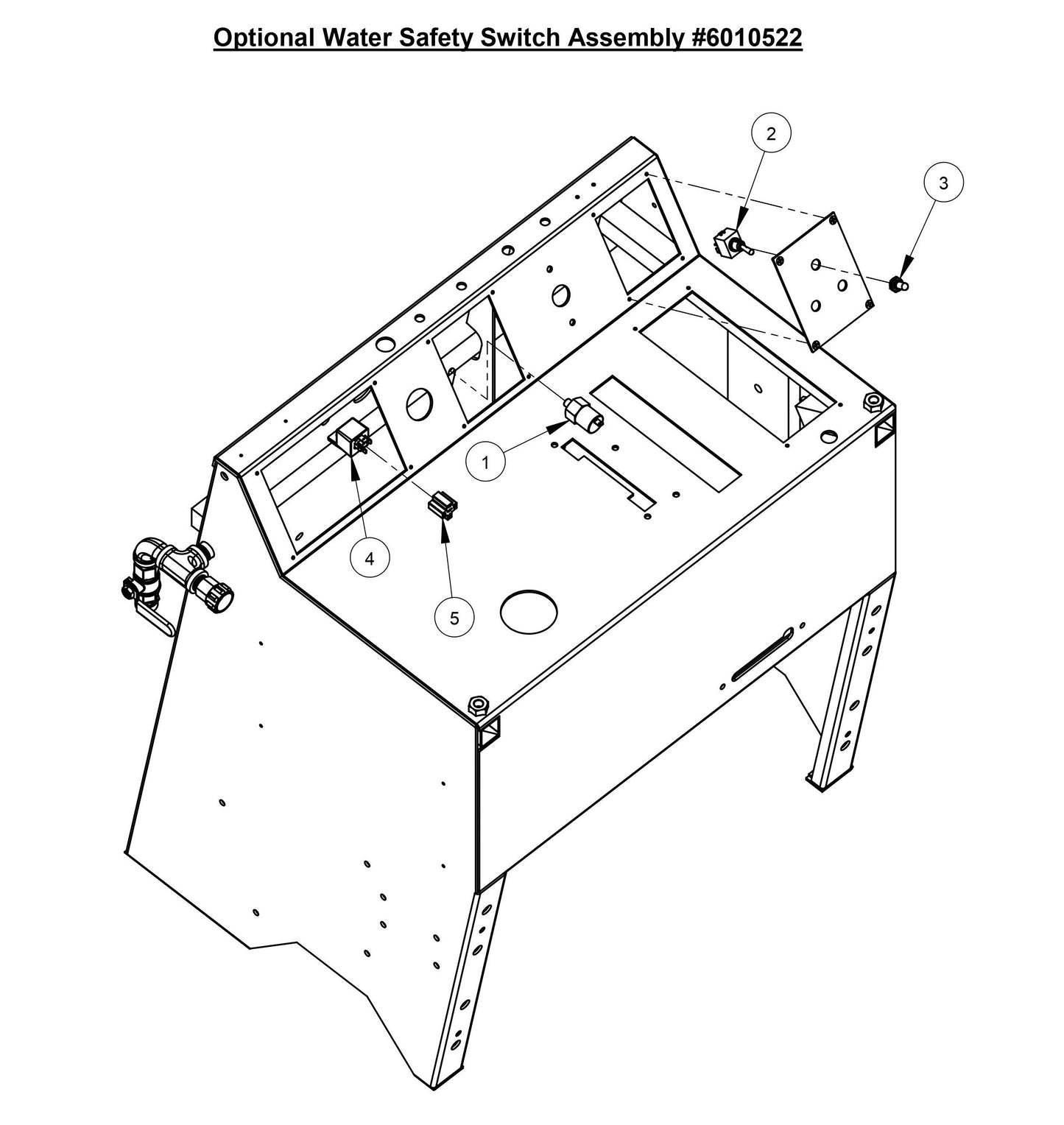 Optional Water Safety Switch Assembly #6010522

2

3

1

4

5