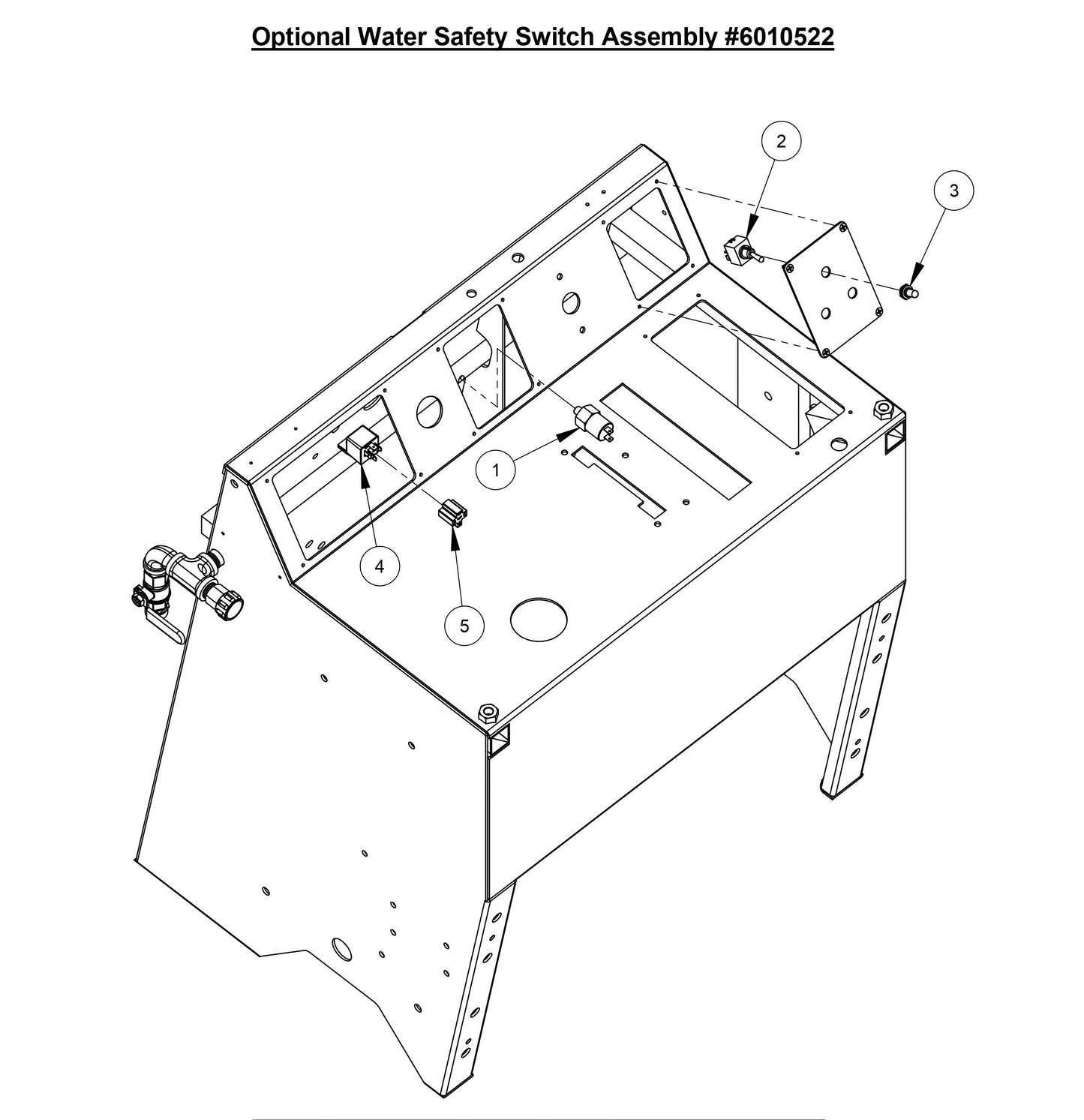 Optional Water Safety Switch Assembly #6010522

2

3

1

4

5