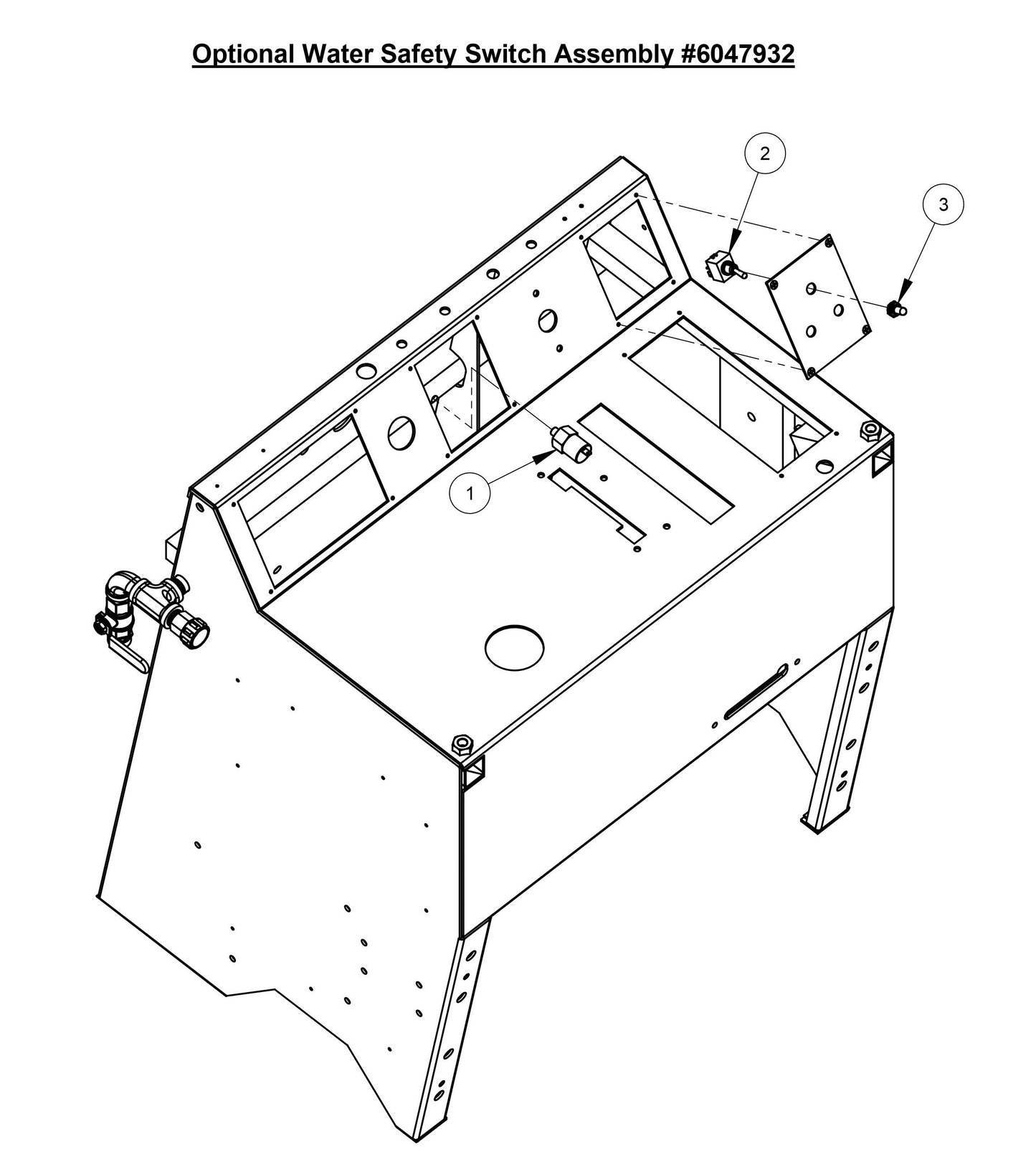 Optional Water Safety Switch Assembly #6047932

2

3

1