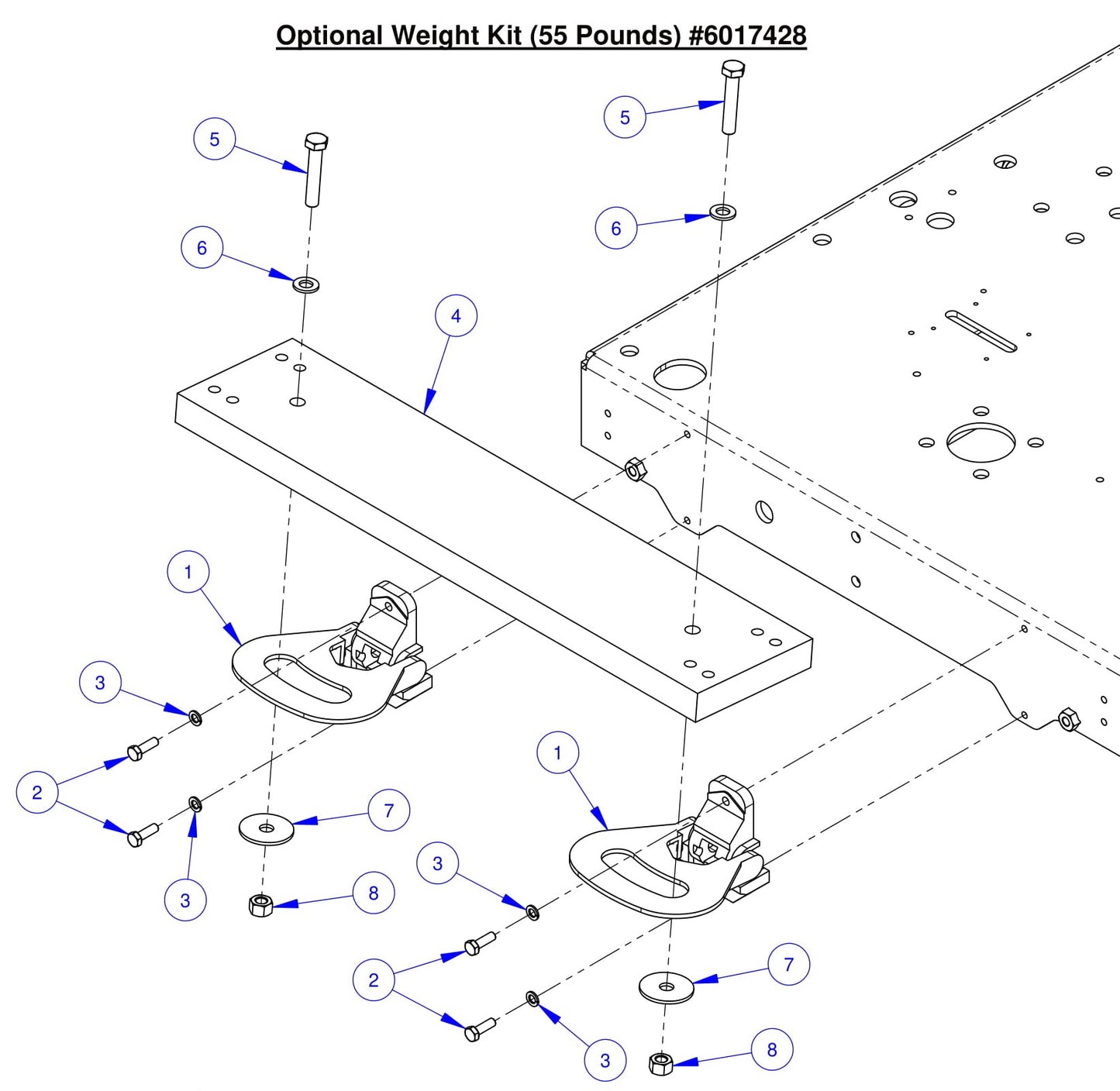 Optional Weight Kit (55 Pounds) #6017428

5

5

6

6

4

1

3

2

3

7

8

1

3

2

3

7

8