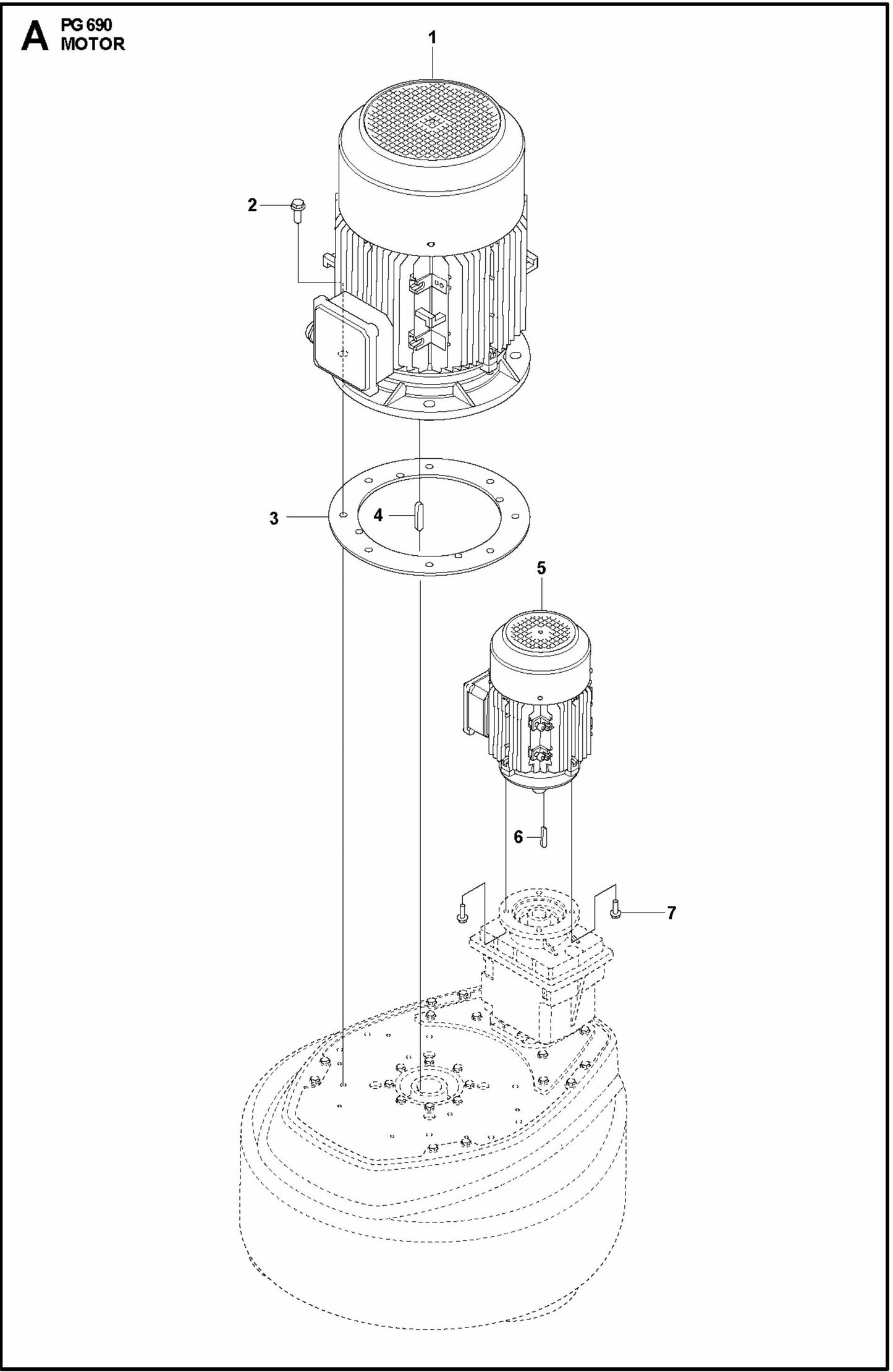 A PG 690
MOTOR

1
2
3
4
5
6
7