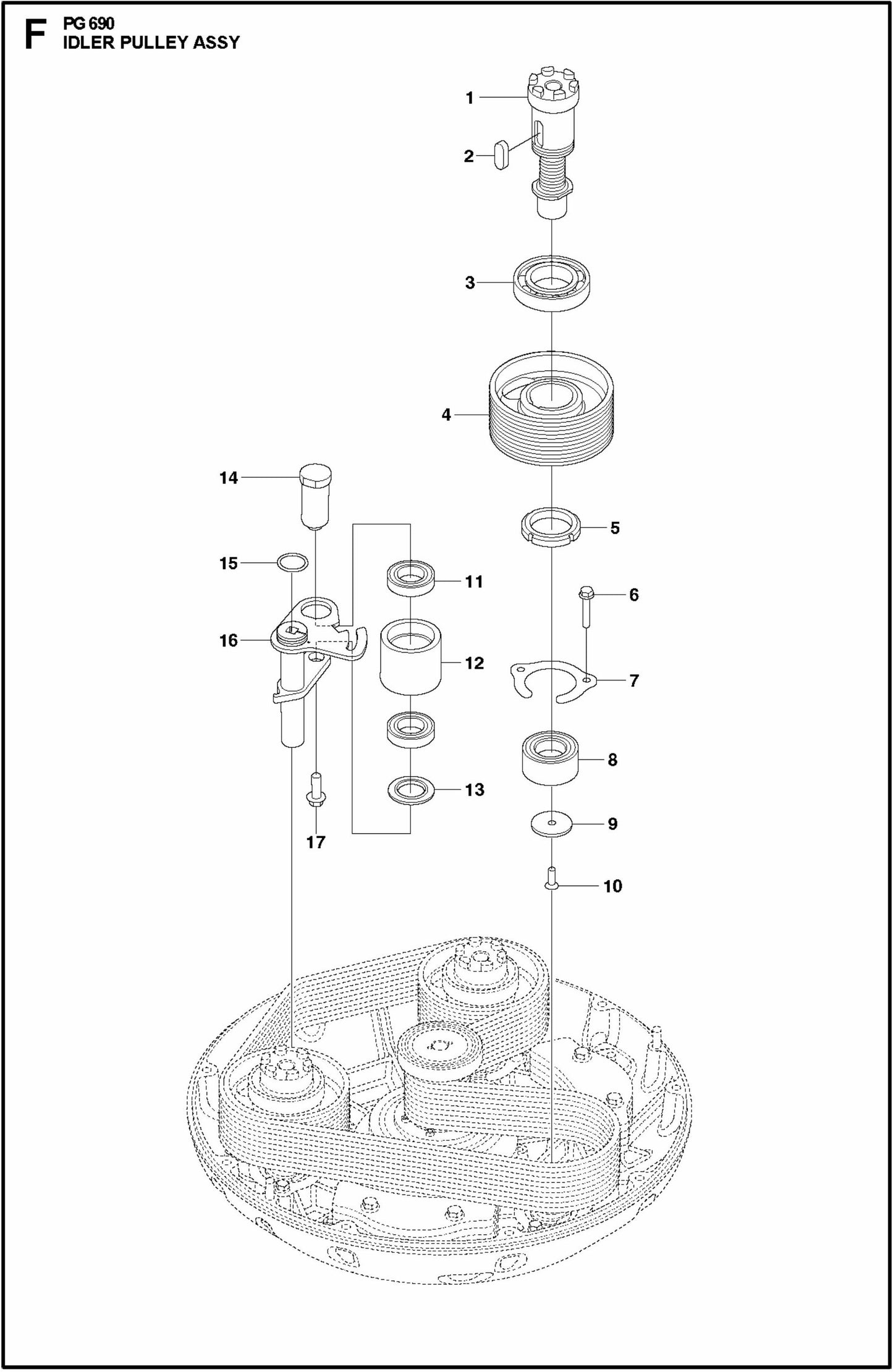 F PG 690
IDLER PULLEY ASSY

1
2
3
4
14
5
15
11
6
16
12
7
8
13
9
17
10