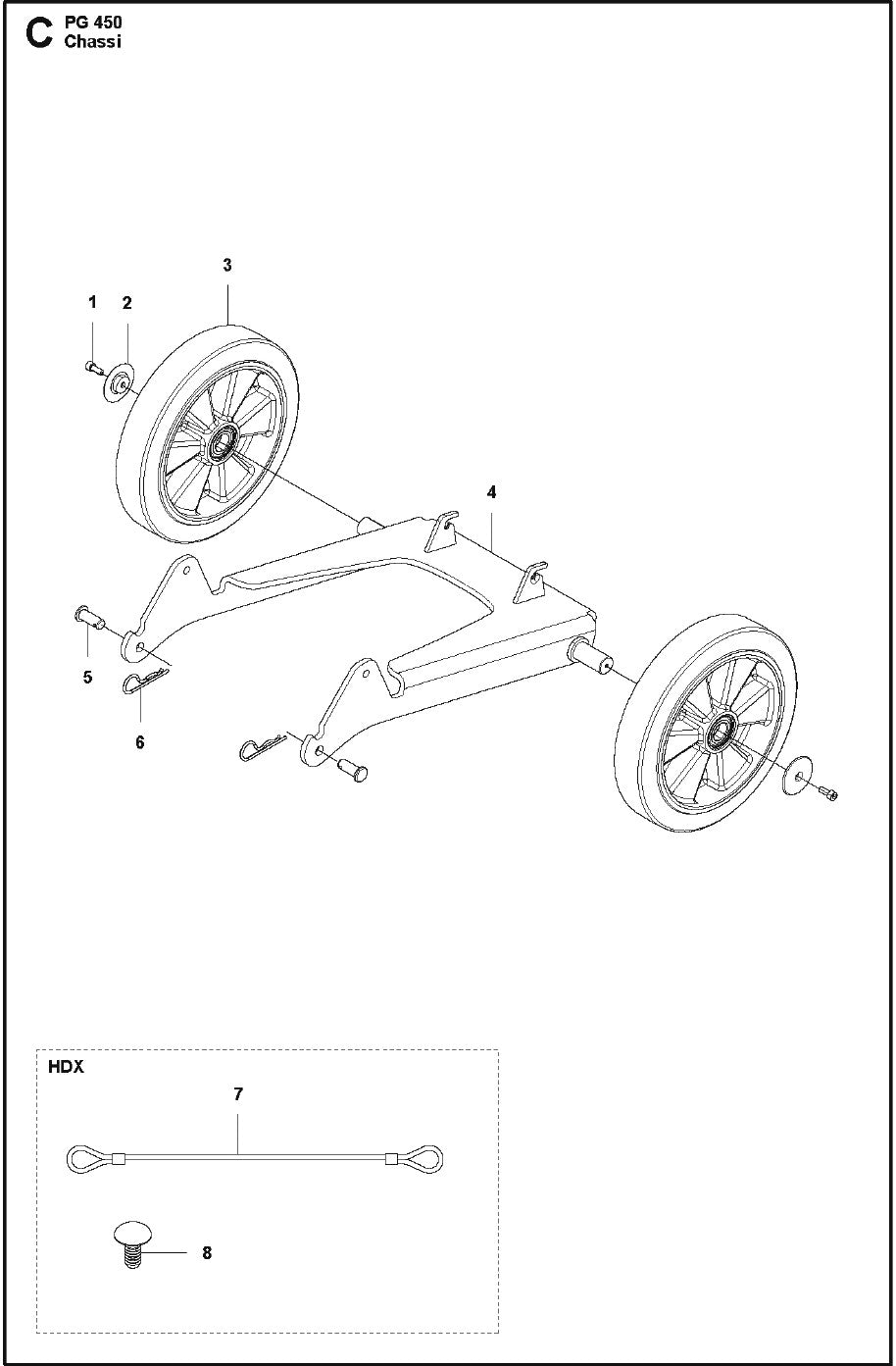 C PG 450
Chassi

3

1 2

4

5

6

HDX

7

8