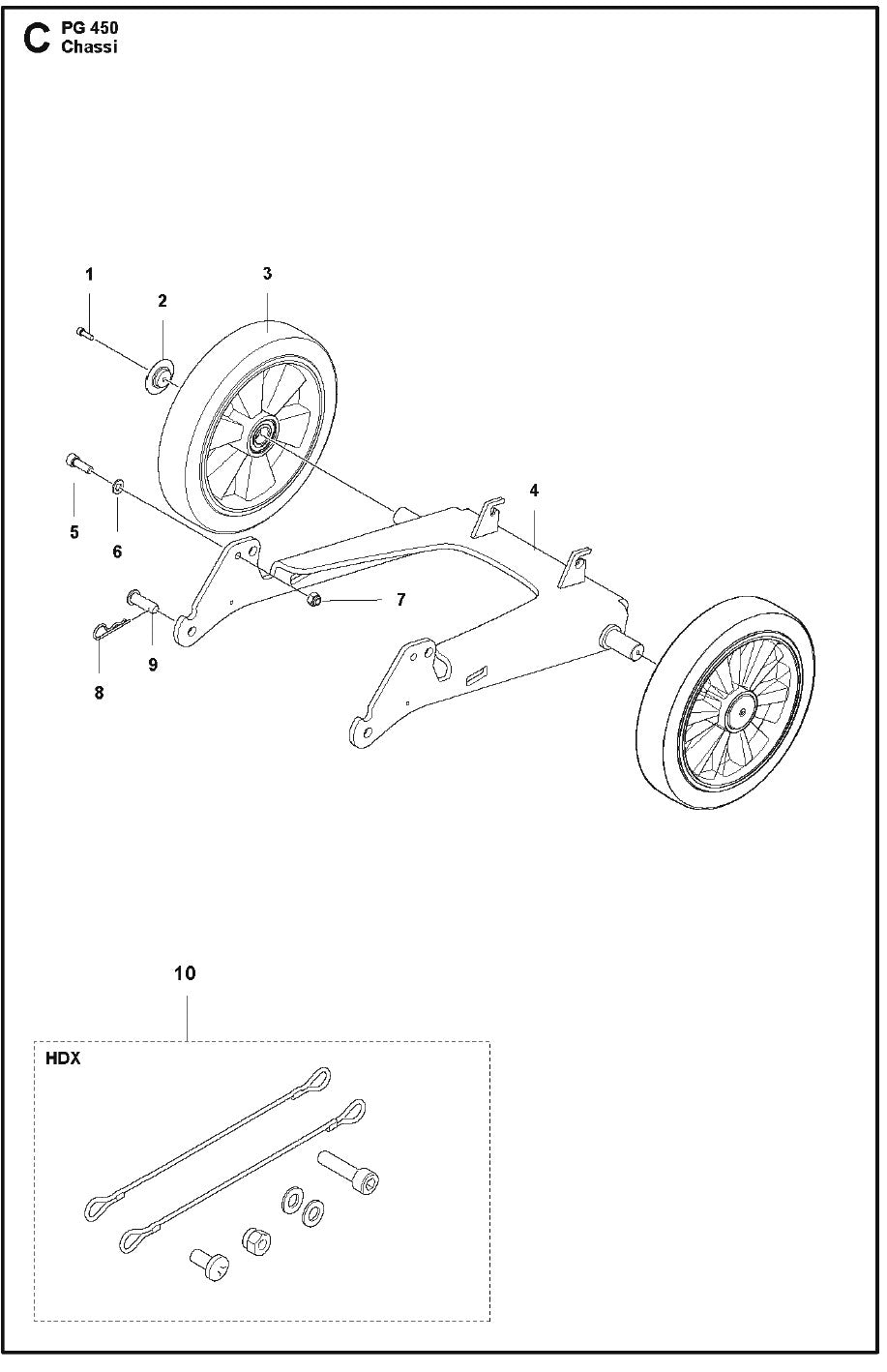 C PG 450
Chassi

1
2
3
4
5
6
7
8
9

10

HDX