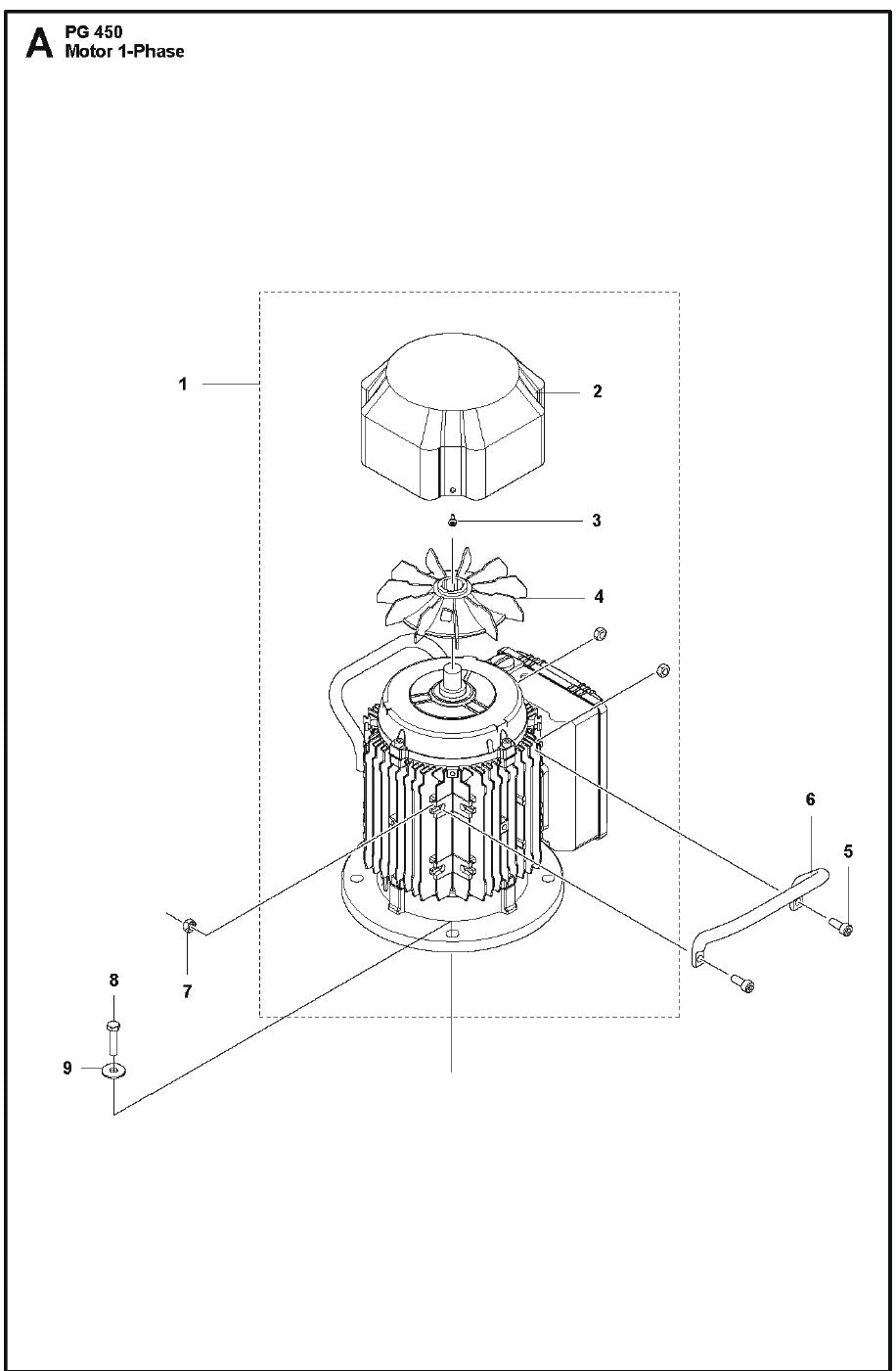 A PG 450
Motor 1-Phase

1
2
3
4
6
5
7
8
9