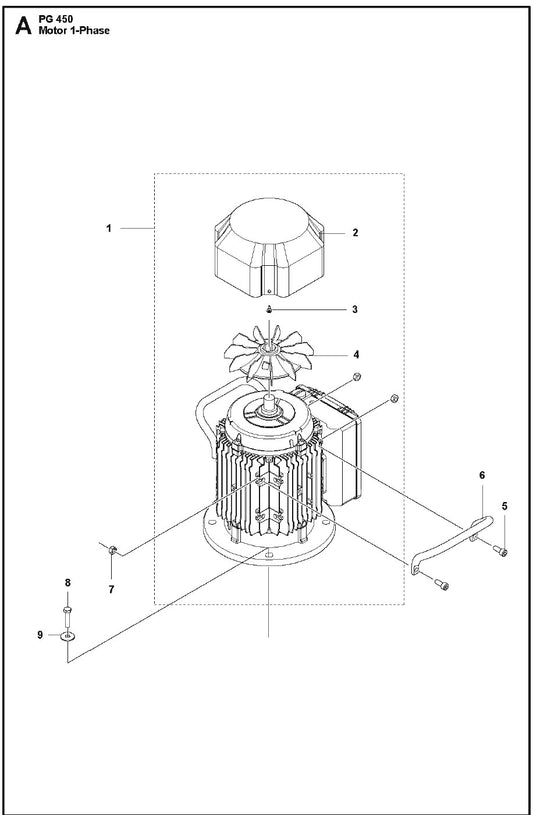 A PG 450
Motor 1-Phase

1
2
3
4
6
5
7
8
9