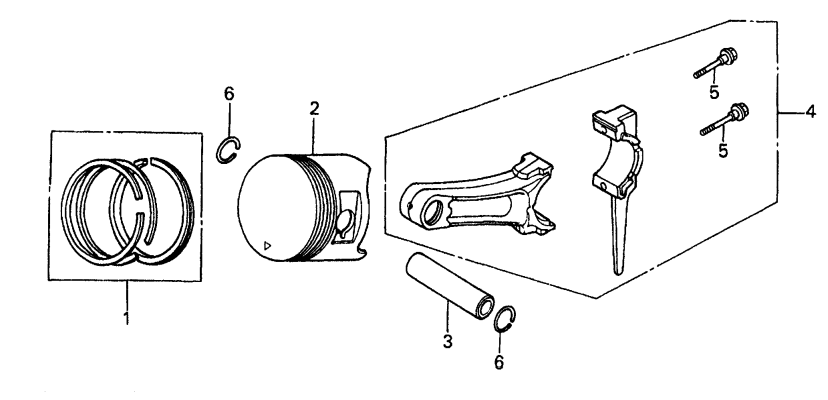 6
2
5
4
5
1
3
6