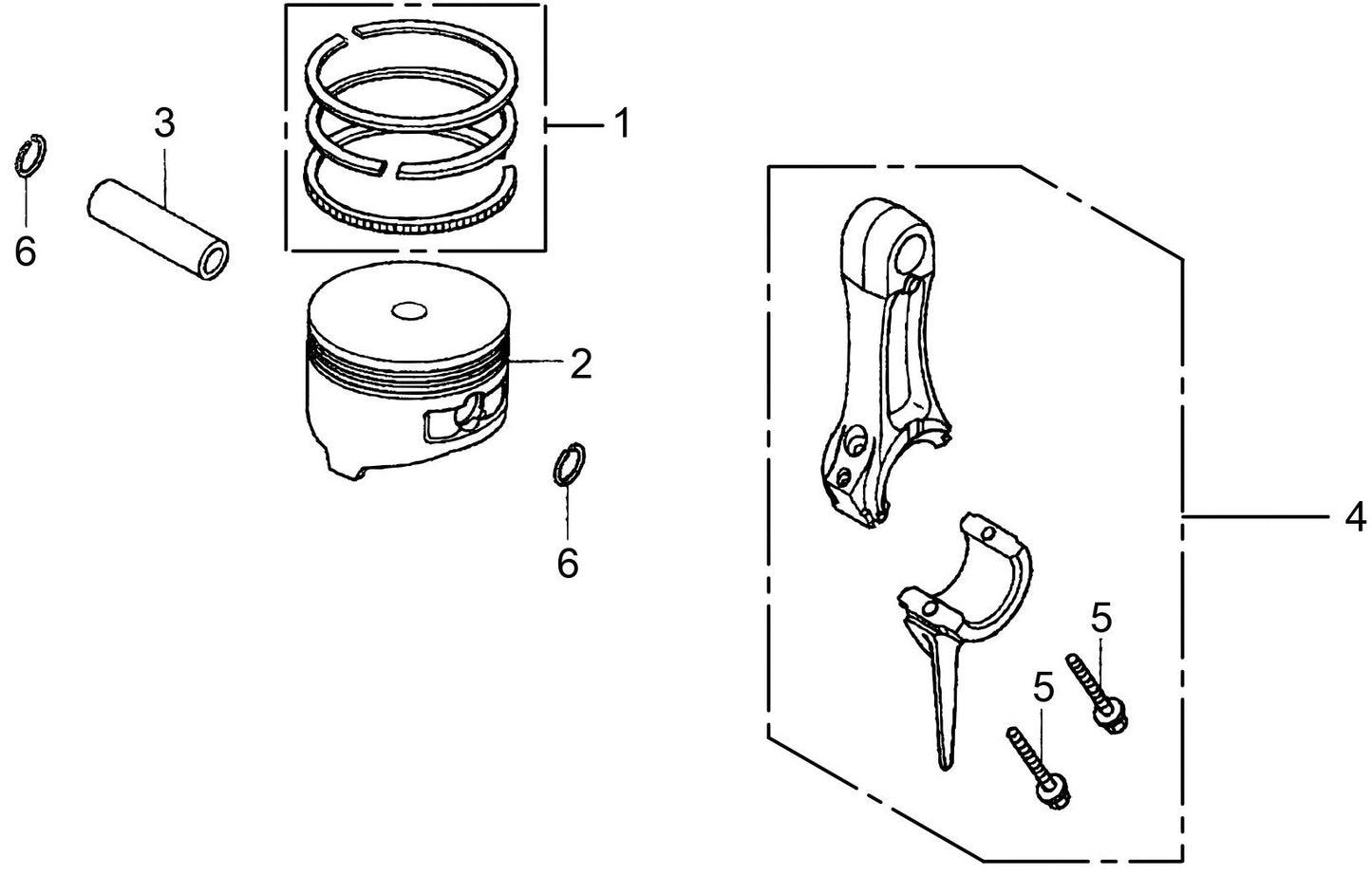 3
1
6
2
6
4
5
5