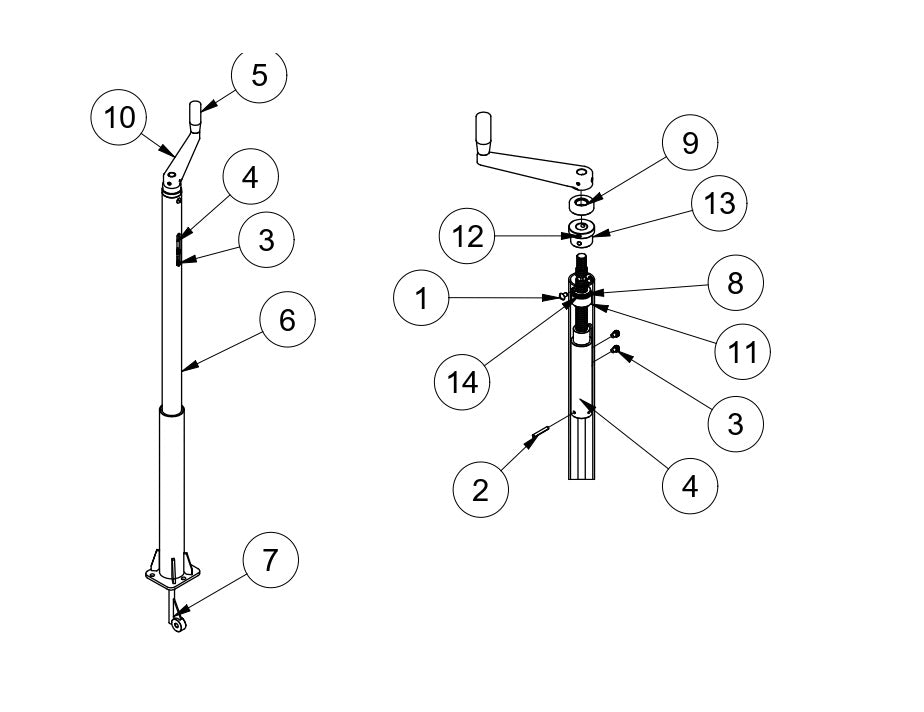 5
10
4
3
6
7
9
13
12
8
1
11
14
3
2
4