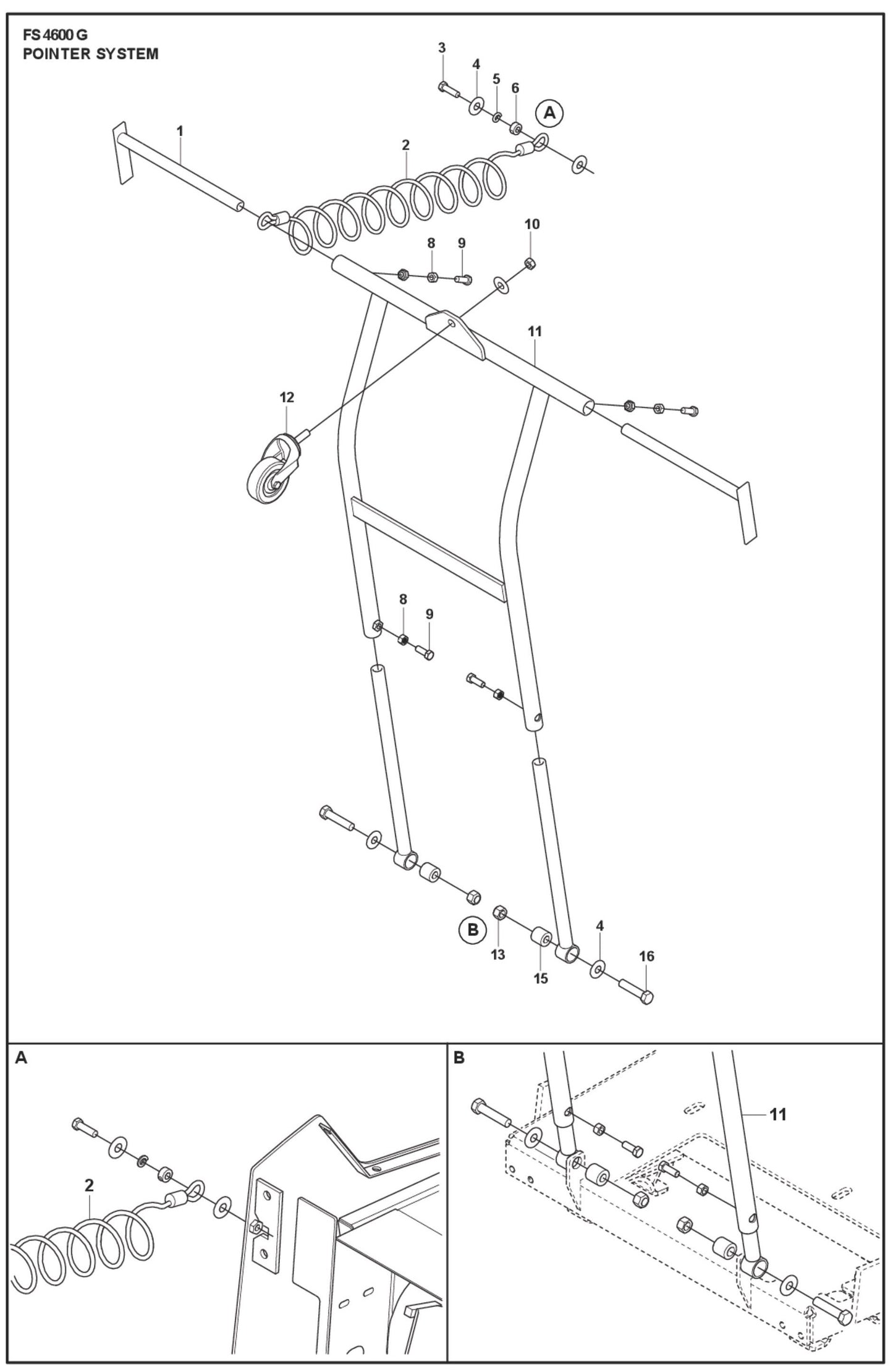 FS 4600 G
POINTER SYSTEM

3
4
5
6
A
1
2
10
8
9
11
12
8
9
B
13
15
4
16

A
2

B
11