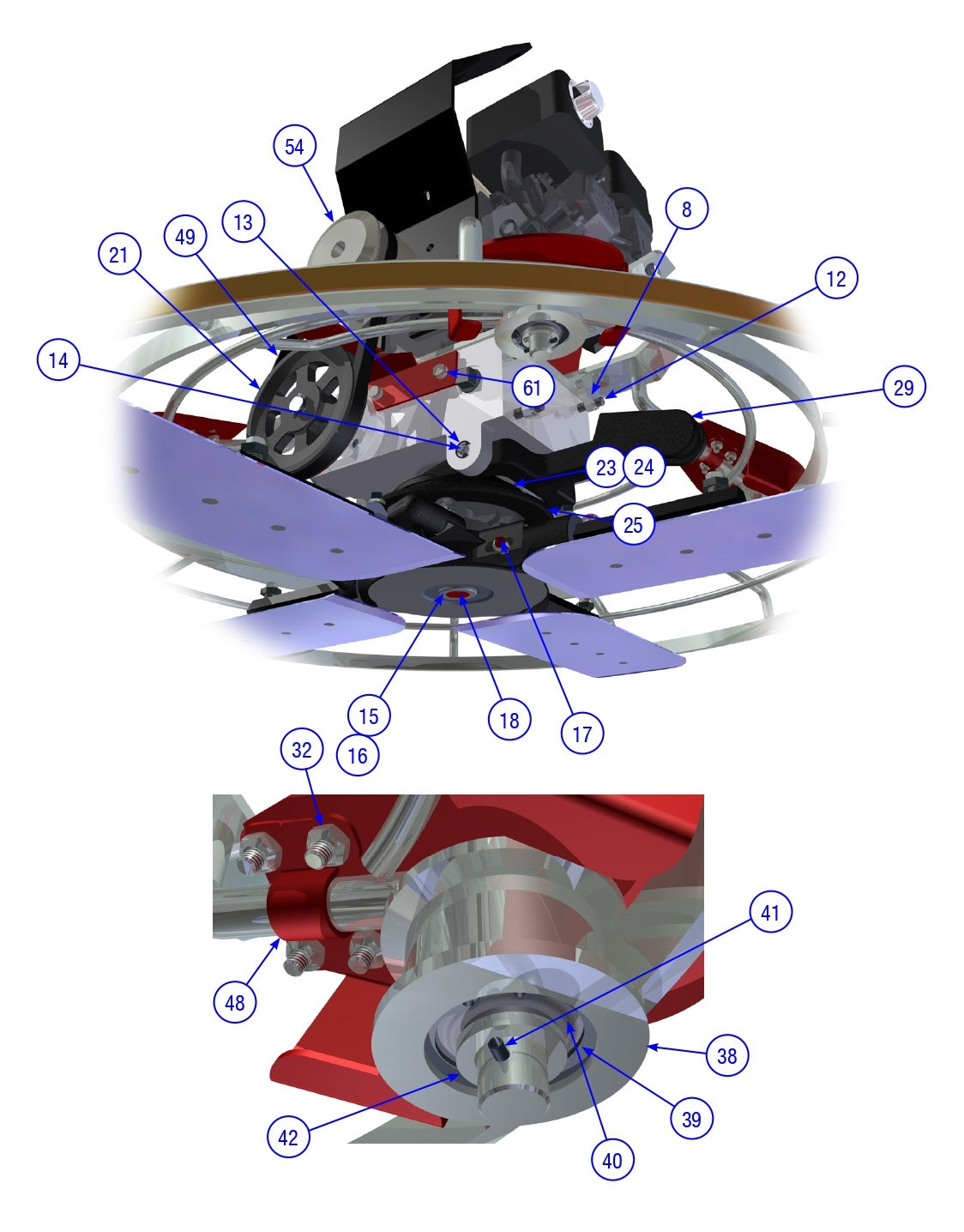 54
8
13
49
21
12
14
61
29
23
24
25
15
16
18
17
32
41
48
38
39
42
40