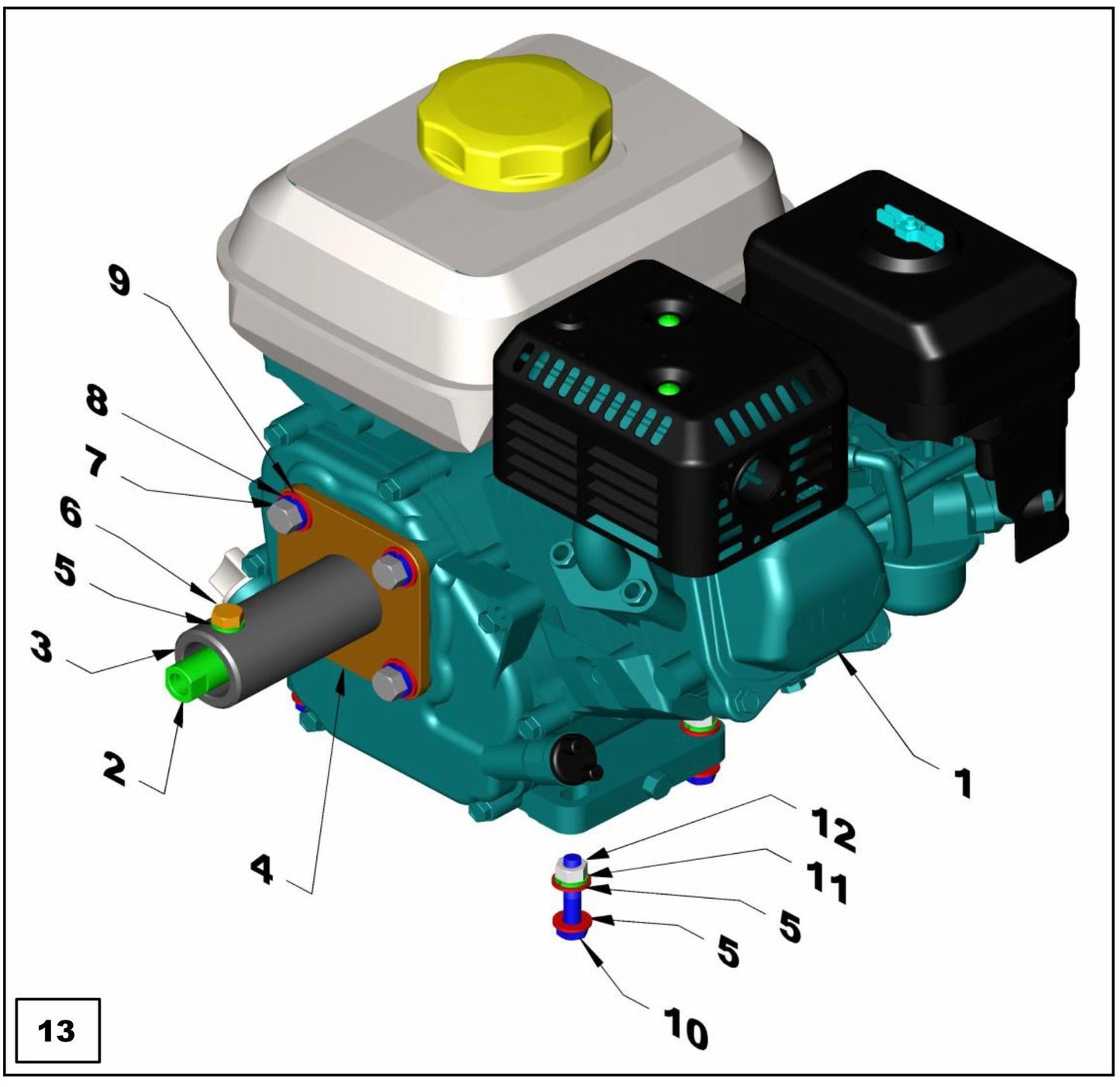 9
8
7
6
5
3
2
4
1
12
11
5
5
10
13