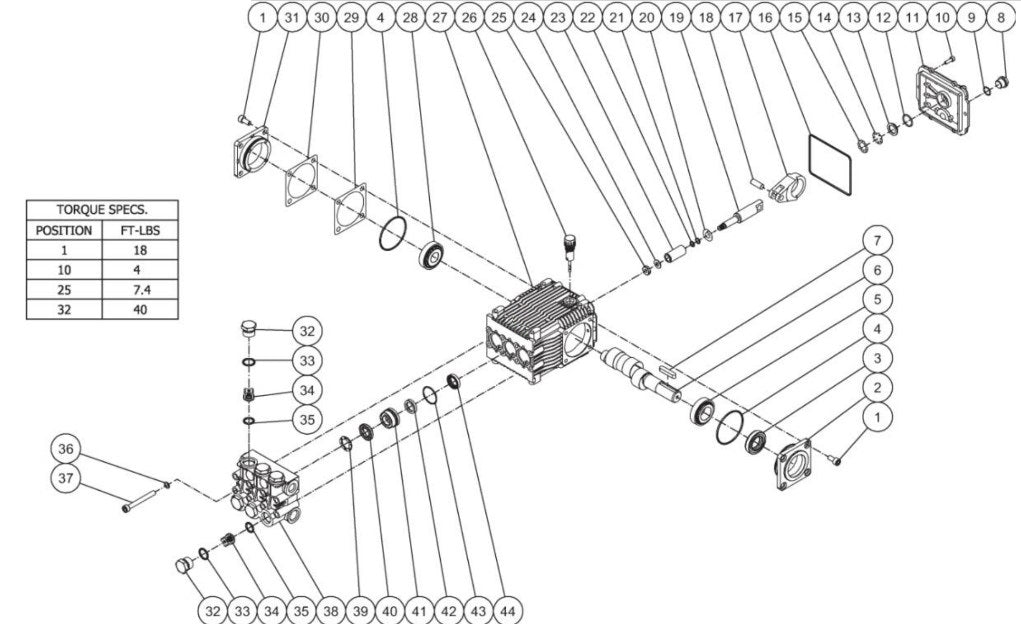 1 31 30 29 4 28 27 26 25 24 23 22 21 20 19 18 17 16 15 14 13 12 11 10 9 8

| TORQUE SPECS. | |
|---|---|
| POSITION | FT-LBS |
| 1 | 18 |
| 10 | 4 |
| 25 | 7.4 |
| 32 | 40 |

7
6
5
4
3
2
1

32
33
34
35

36
37

32 33 34 35 38 39 40 41 42 43 44