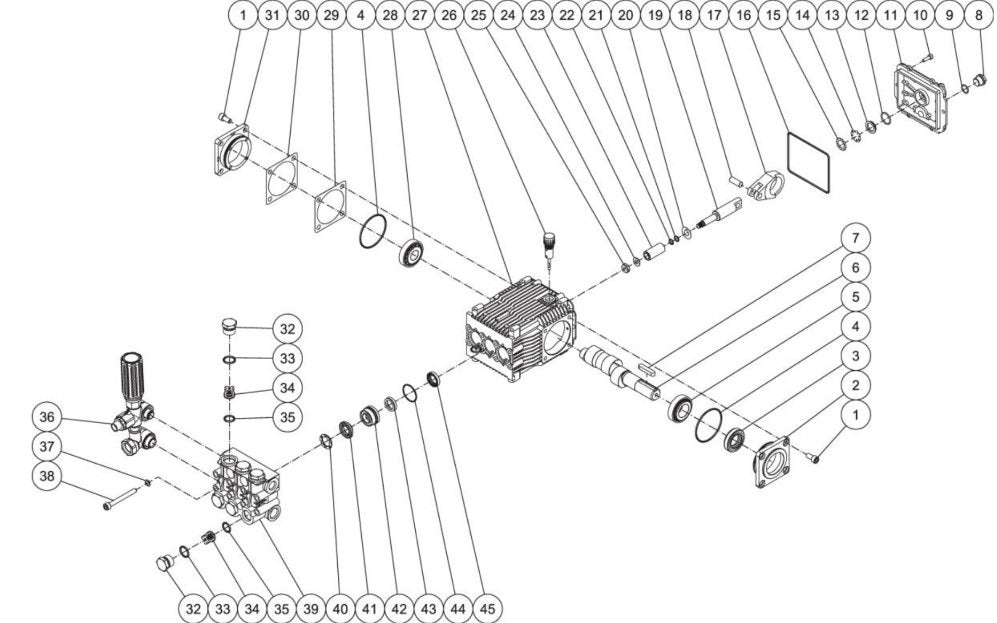 1 31 30 29 4 28 27 26 25 24 23 22 21 20 19 18 17 16 15 14 13 12 11 10 9 8

7
6
5
4
3
2
1

32
33
34
35

36
37
38

32 33 34 35 39 40 41 42 43 44 45