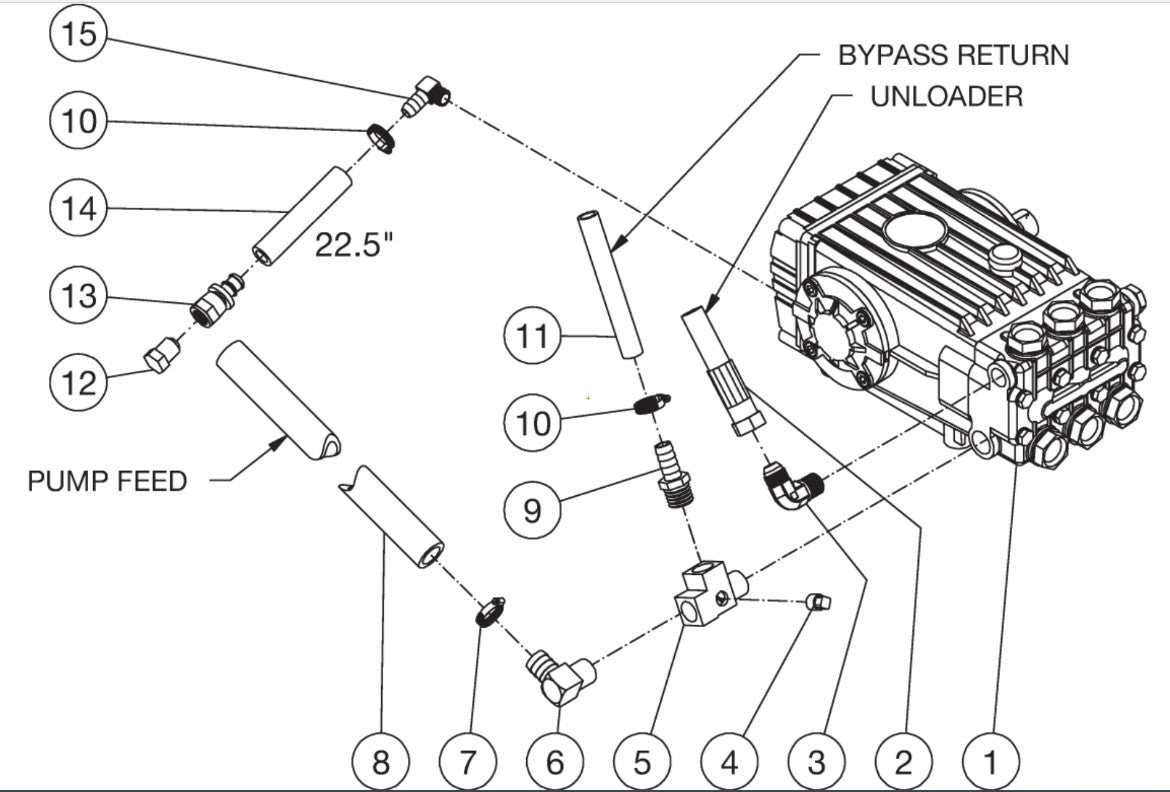 15
10
14
22.5"
13
12
PUMP FEED
BYPASS RETURN
UNLOADER
11
10
9
8
7
6
5
4
3
2
1