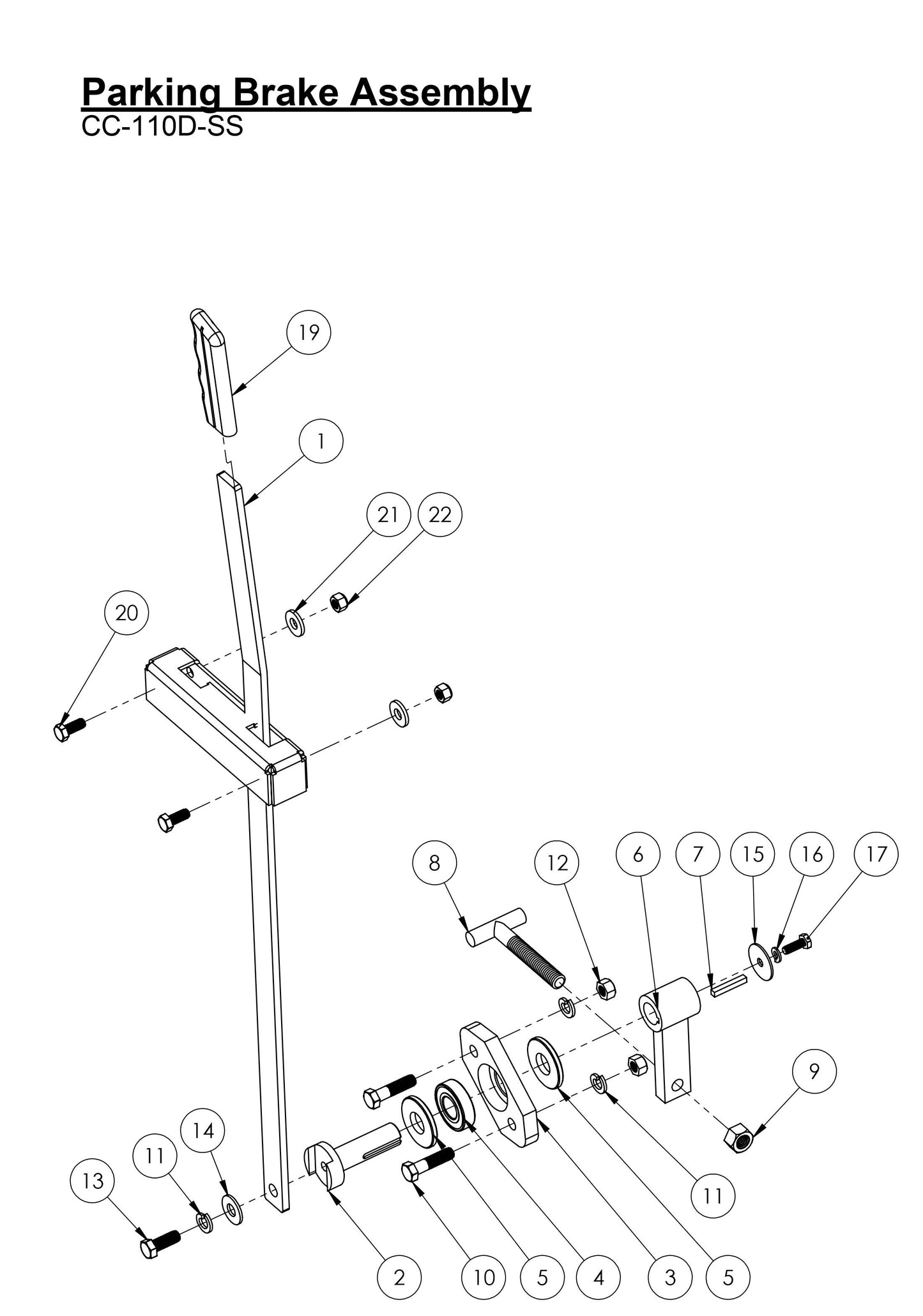 Parking Brake Assembly
CC-110D-SS

19
1
21
22
20
8
12
6
7
15
16
17
9
14
11
13
11
2
10
5
4
3
5