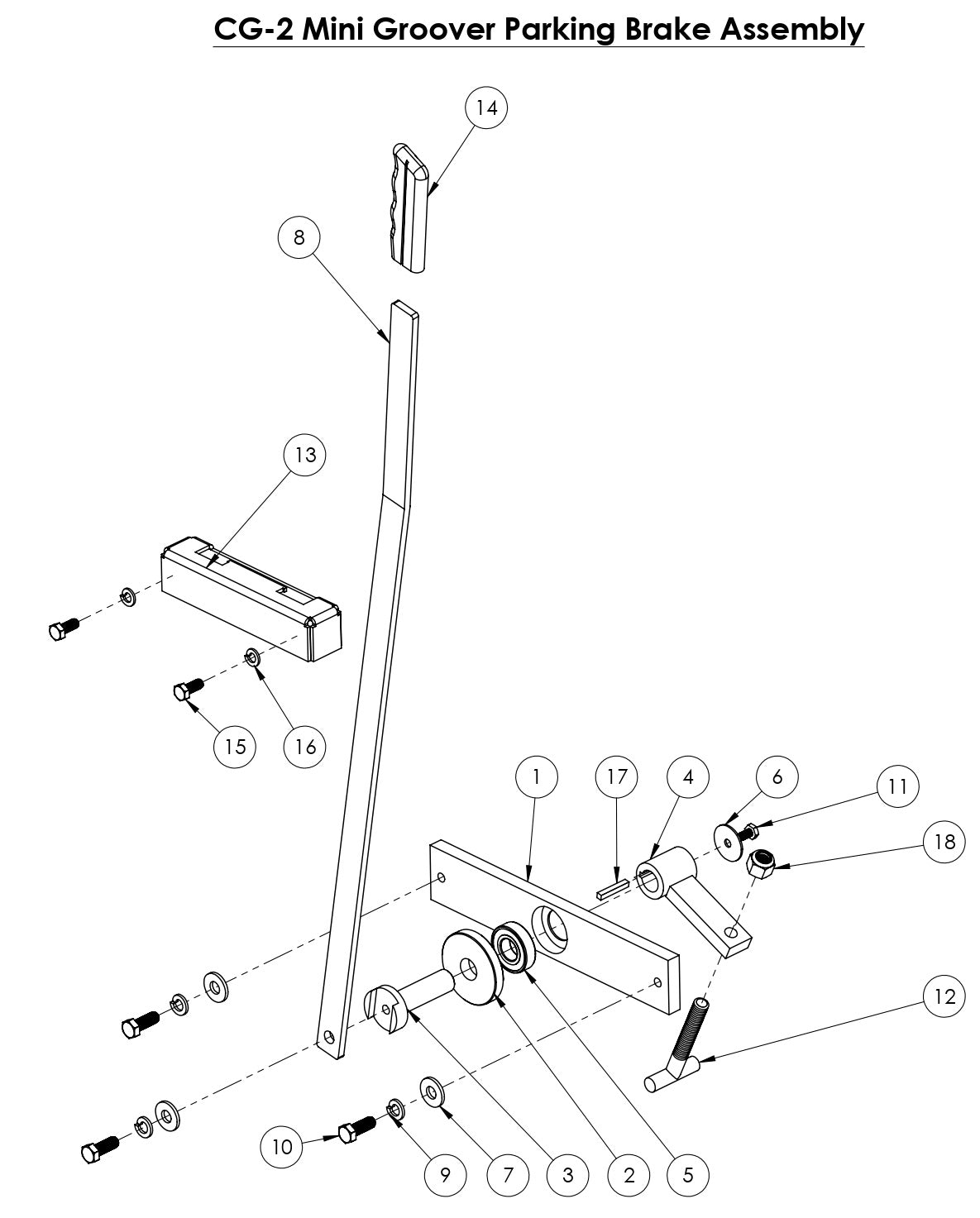 CG-2 Mini Groover Parking Brake Assembly

14

8

13

15

16

1

17

4

6

11

18

12

10

9

7

3

2

5