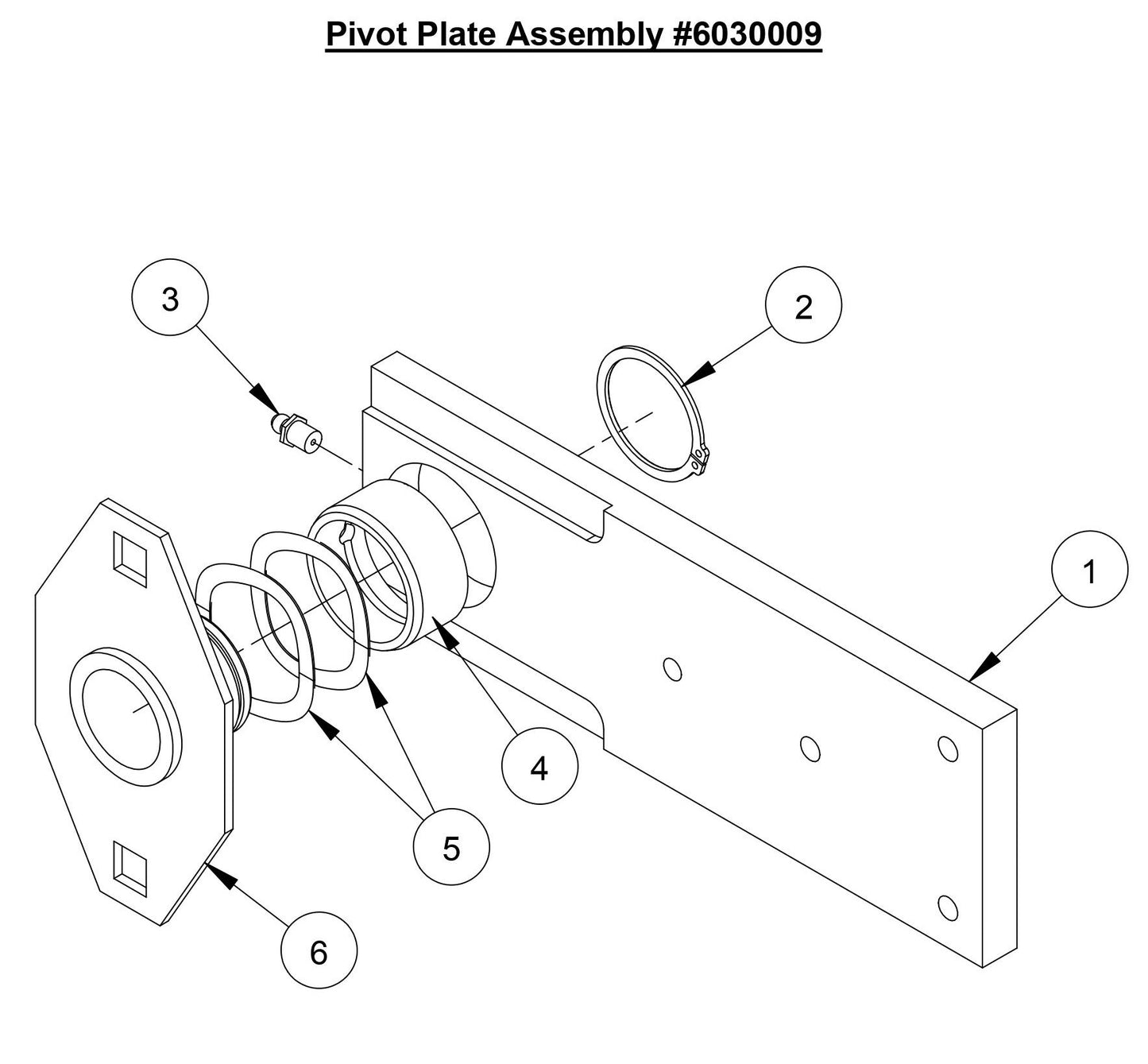 Pivot Plate Assembly #6030009

3

2

1

4

5

6