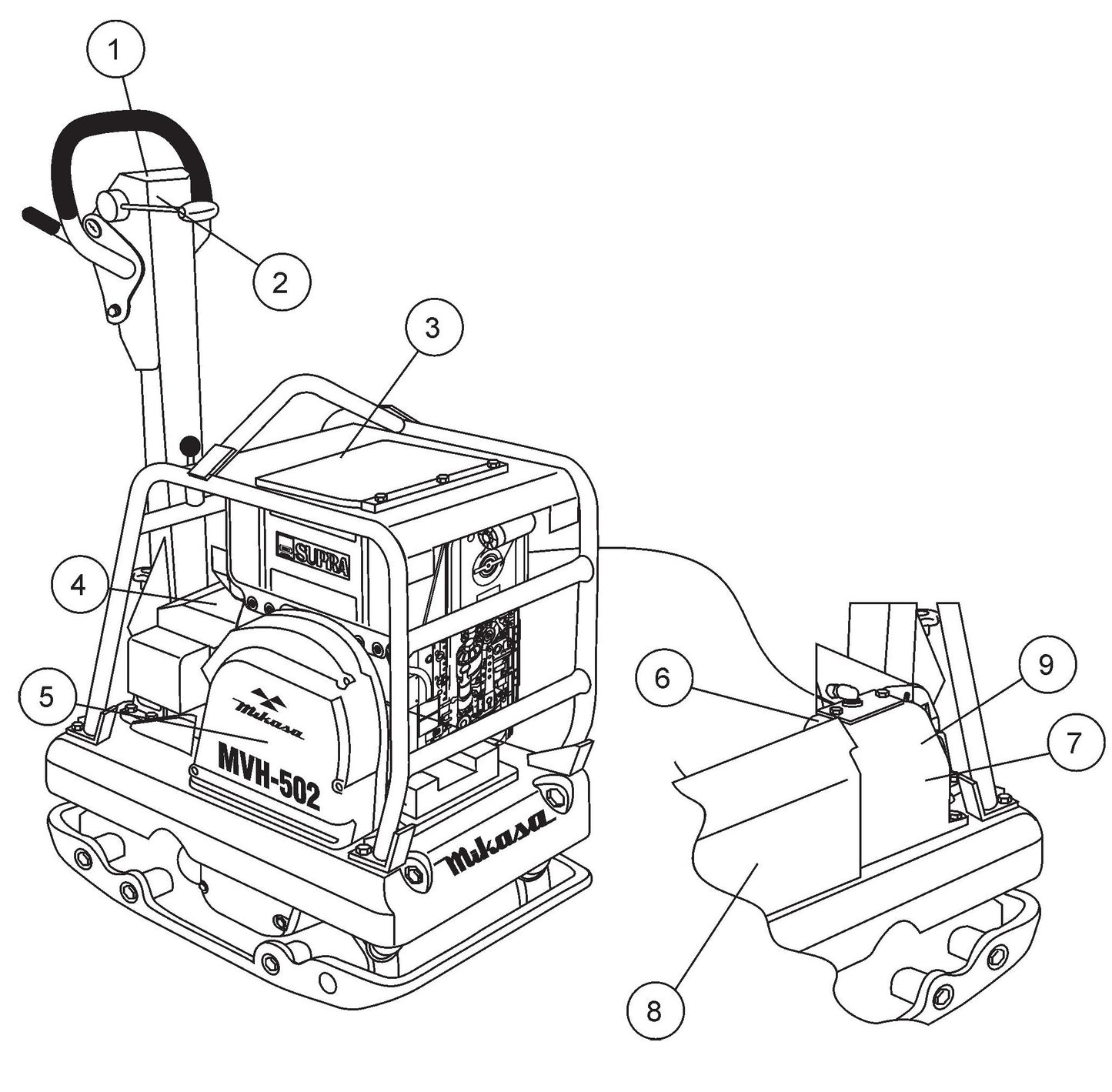 1
2
3
4
5
SUPRA
Mikasa
MVH-502
Mikasa
6
9
7
8