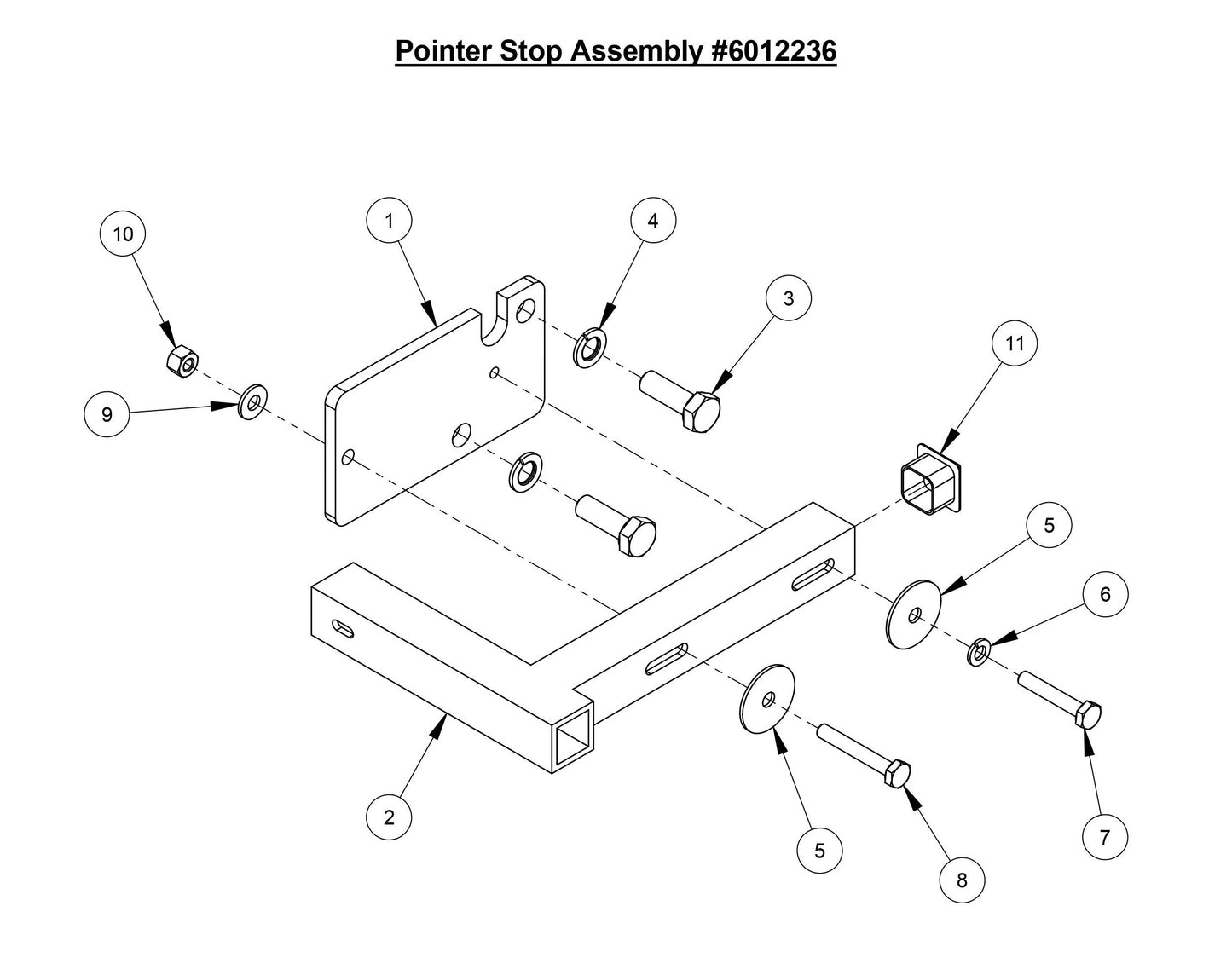 Pointer Stop Assembly #6012236

10
1
4
3
11
9
5
6
2
5
8
7