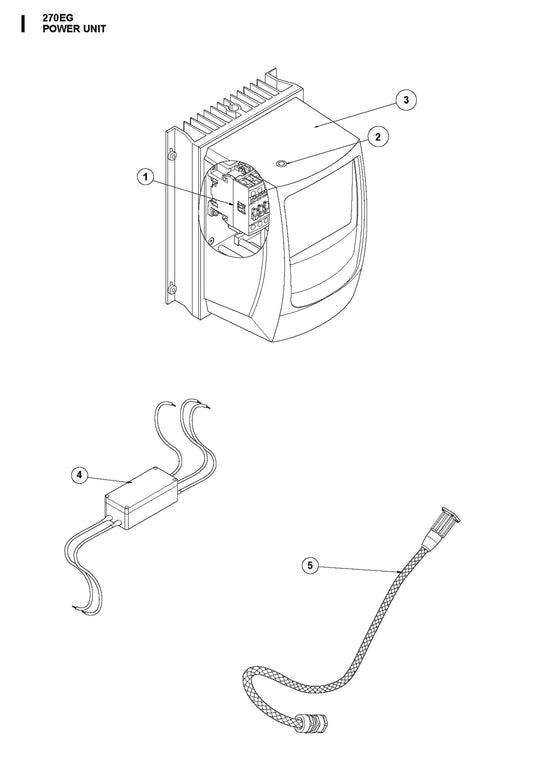 I
270EG
POWER UNIT

3
2
1
4
5