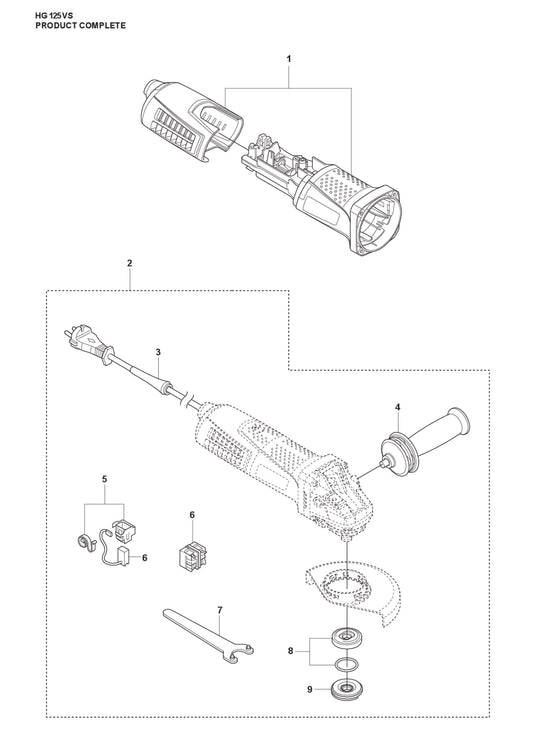 HG 125VS
PRODUCT COMPLETE

1

2

3

4

5

6

6

7

8

9