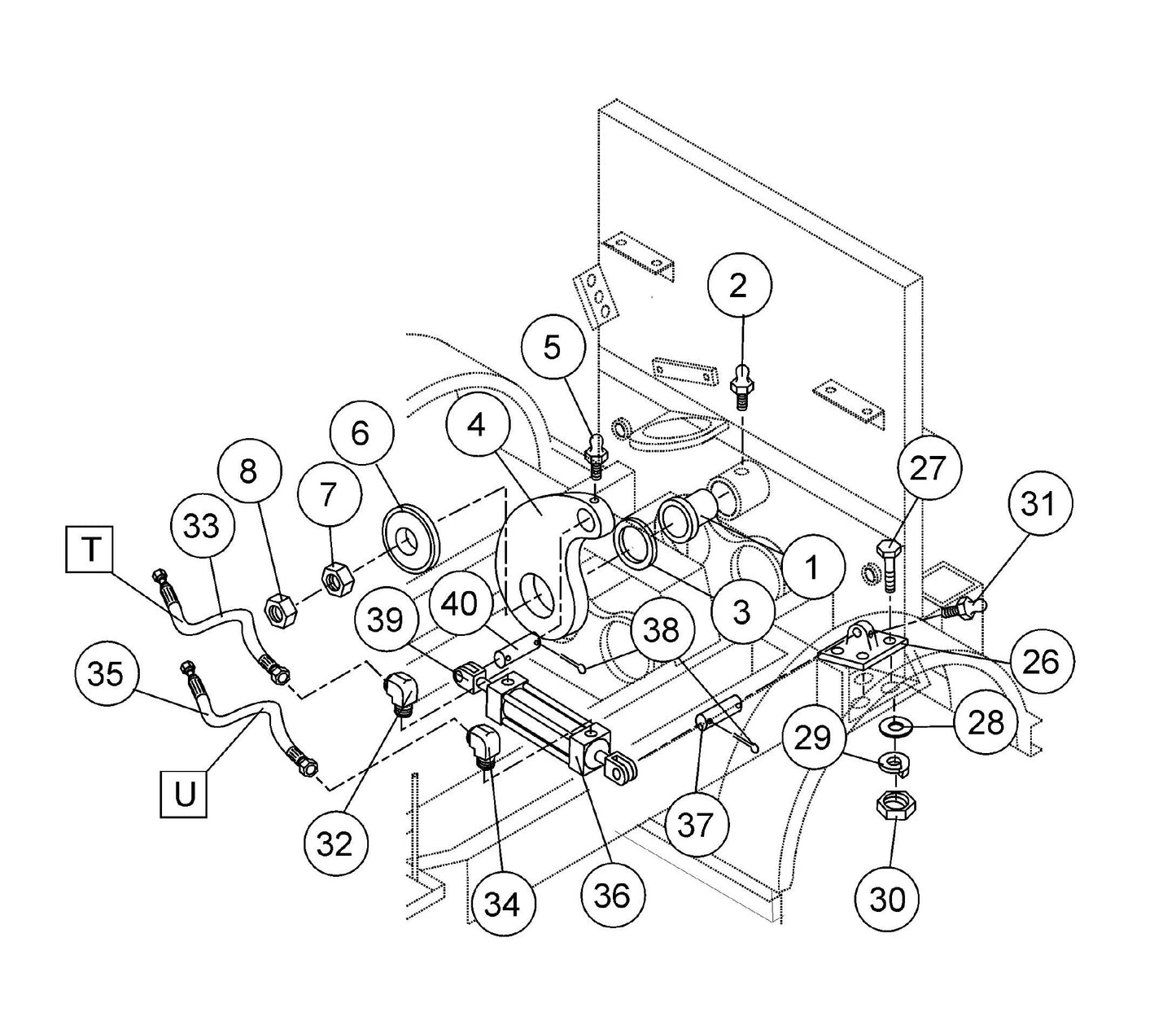 2
5
4
6
8
7
33
T
27
31
1
3
39
40
38
26
35
28
29
U
32
37
34
36
30