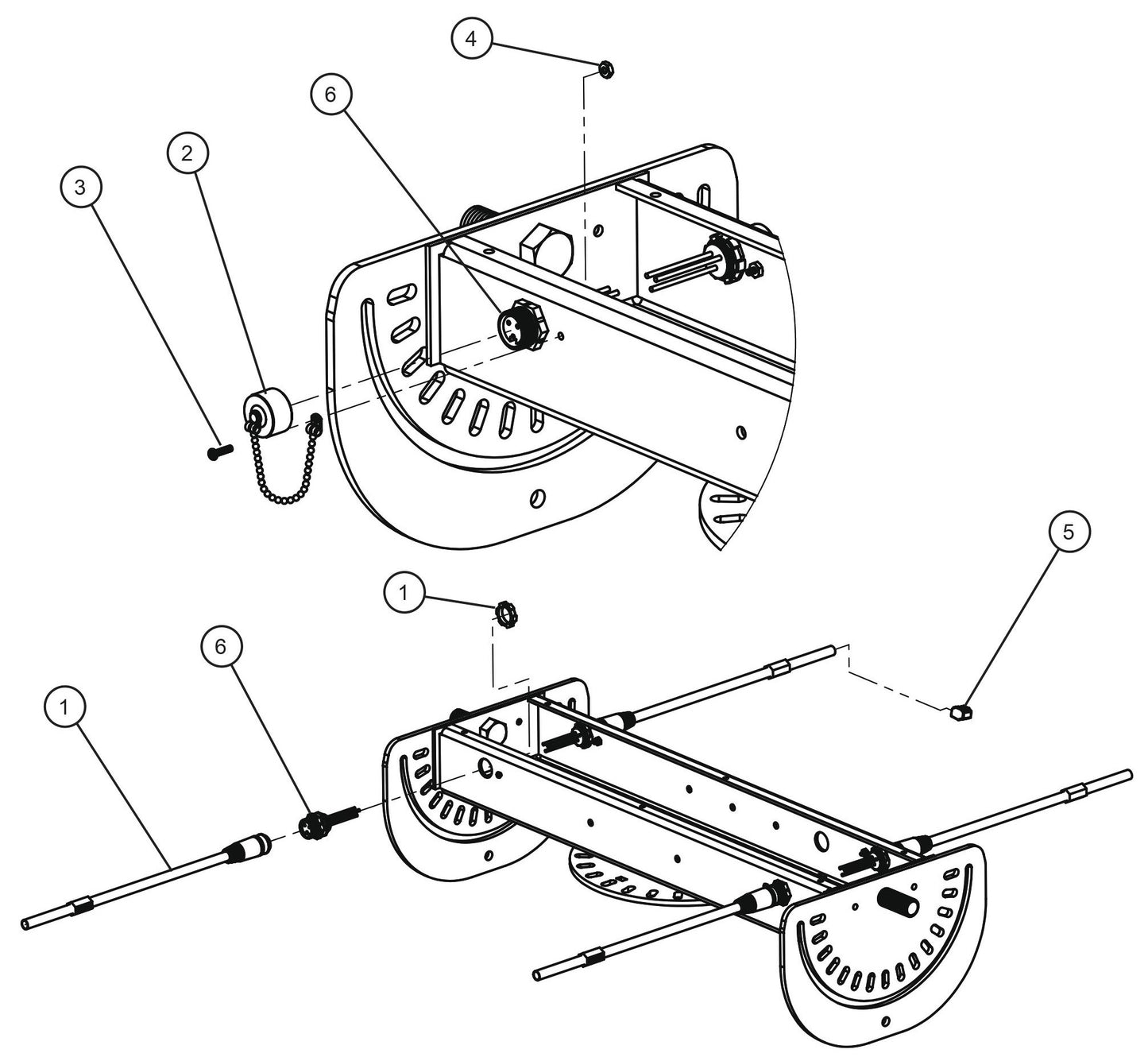 4
6
2
3
5
1
6
1