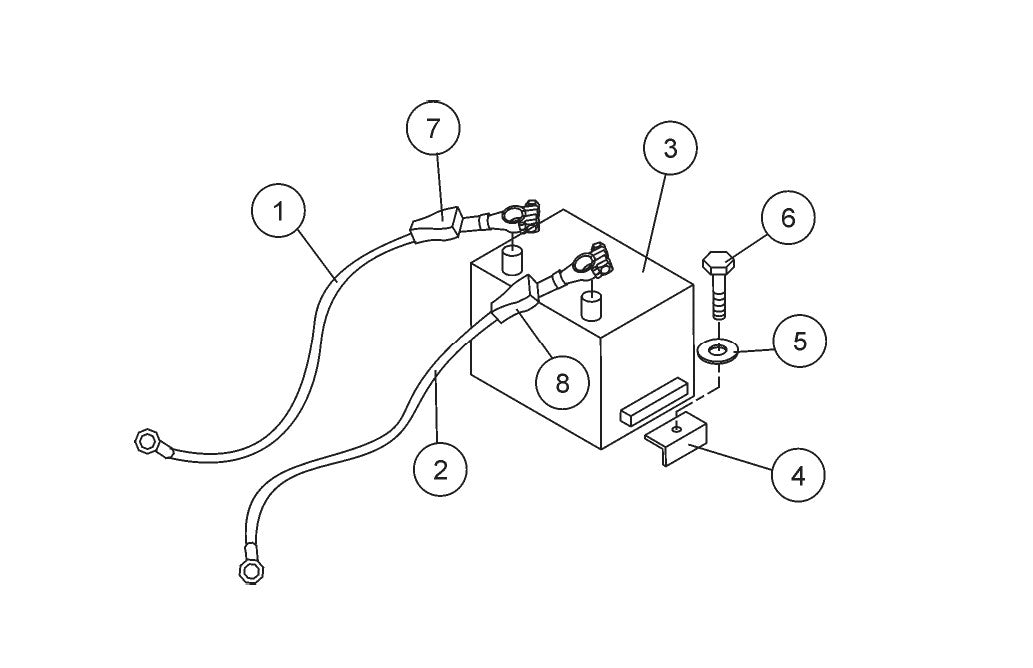 7
3
1
6
5
8
2
4