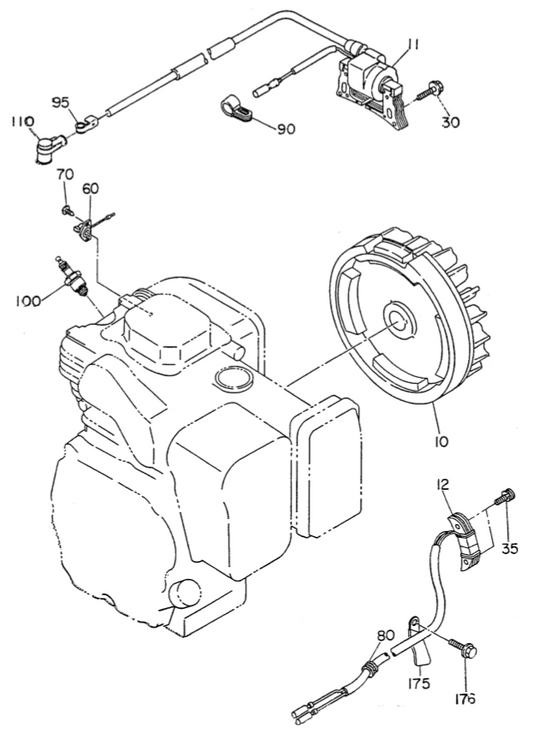 11
95
110
90
30
70
60
100
10
12
35
80
175
176