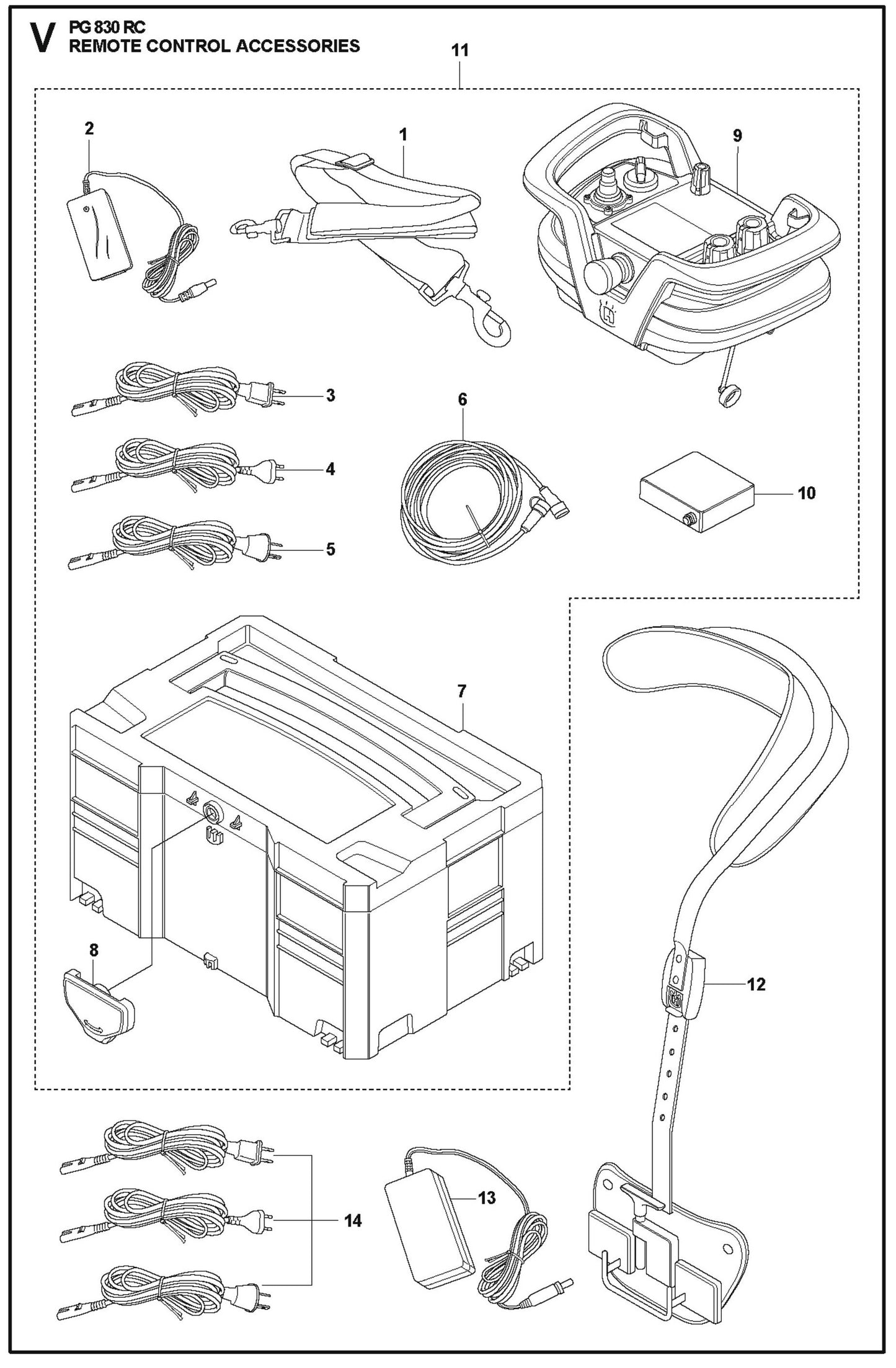 V PG 830 RC
REMOTE CONTROL ACCESSORIES

11

2

1

9

3

4

5

6

10

7

8

12

14

13